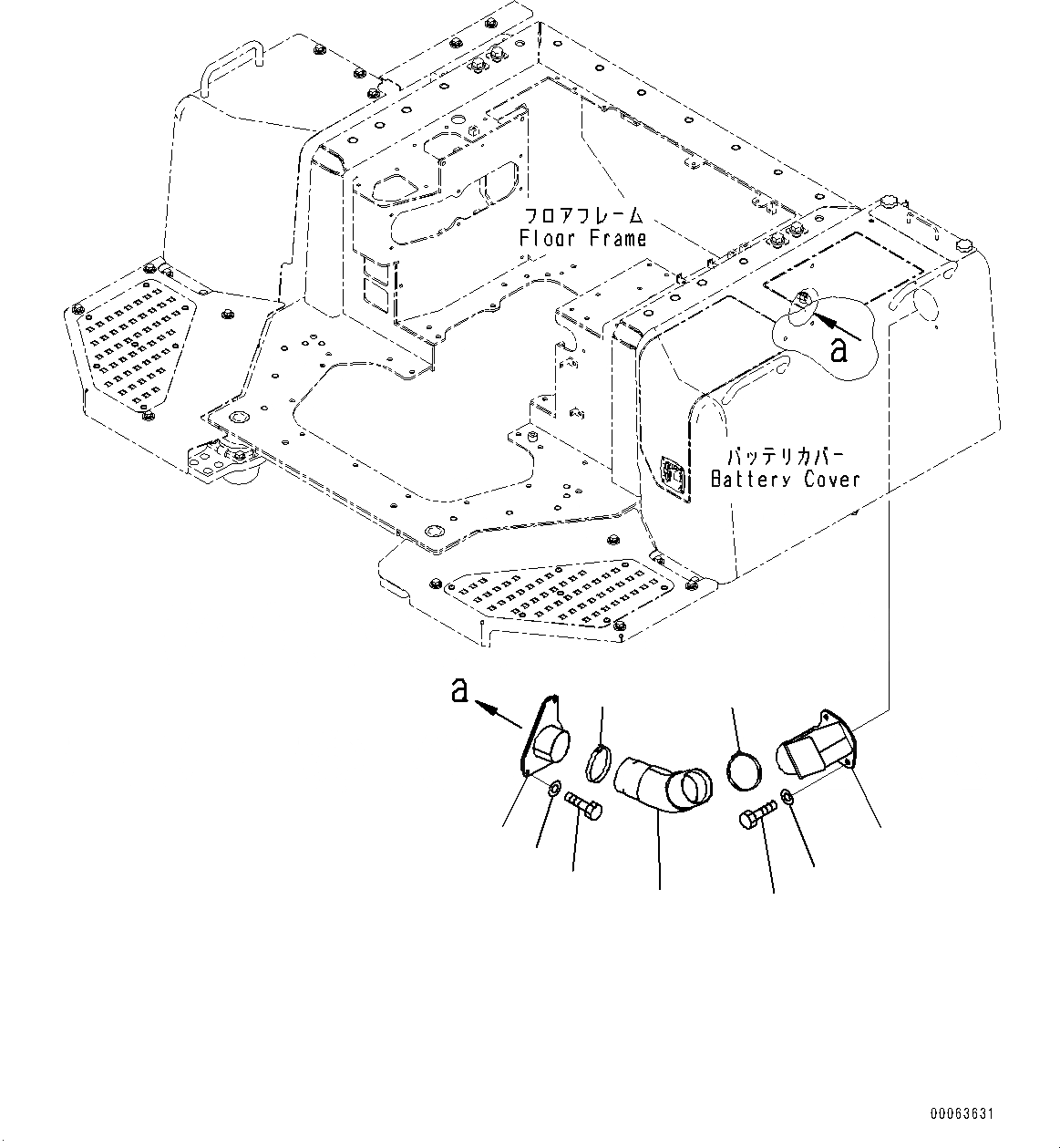 フロアフレーム
Floor Frame

a

バッテリカバー
Battery Cover

a

00063631