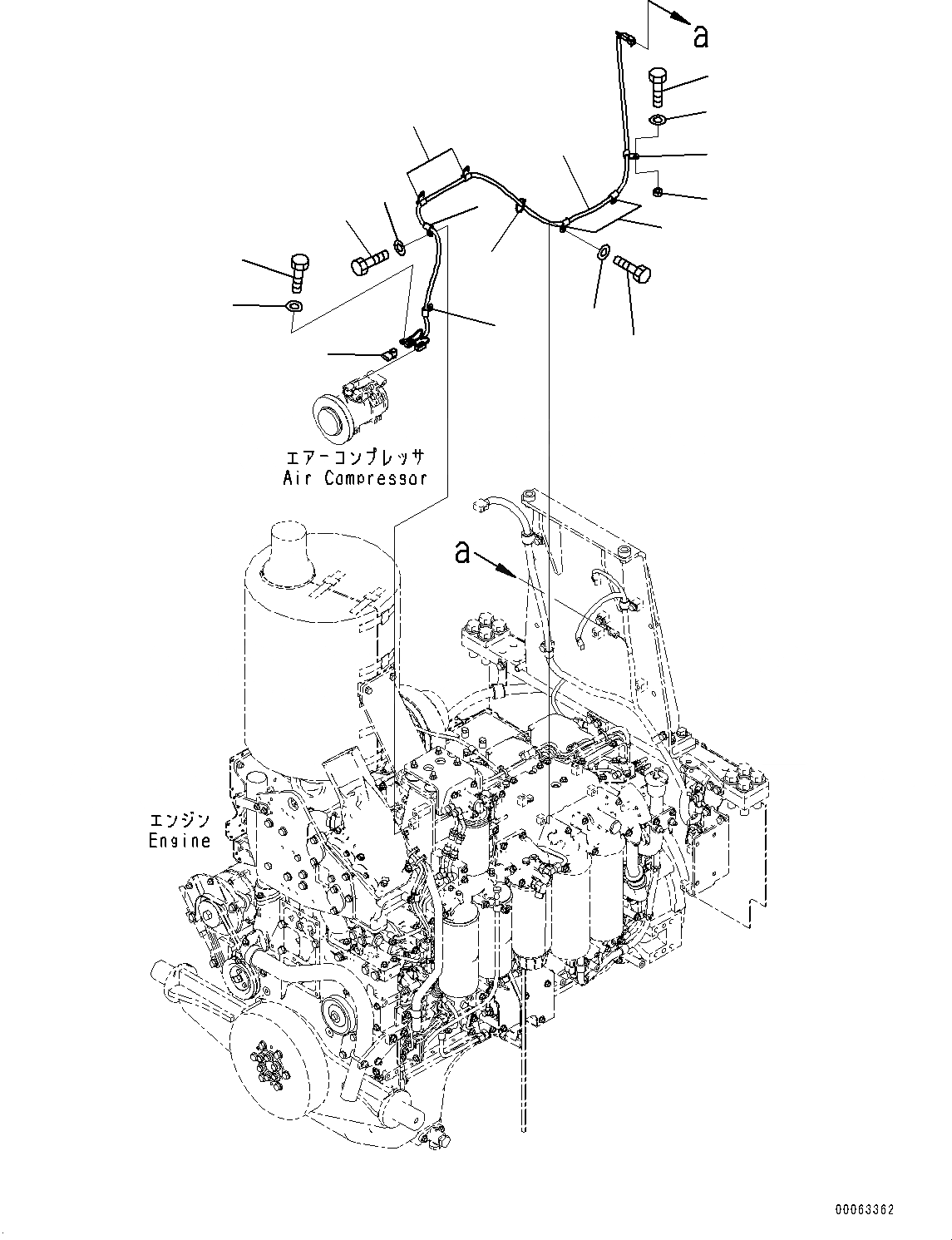 a

エアーコンプレッサ
Air Compressor

a

エンジン
Engine

00063362