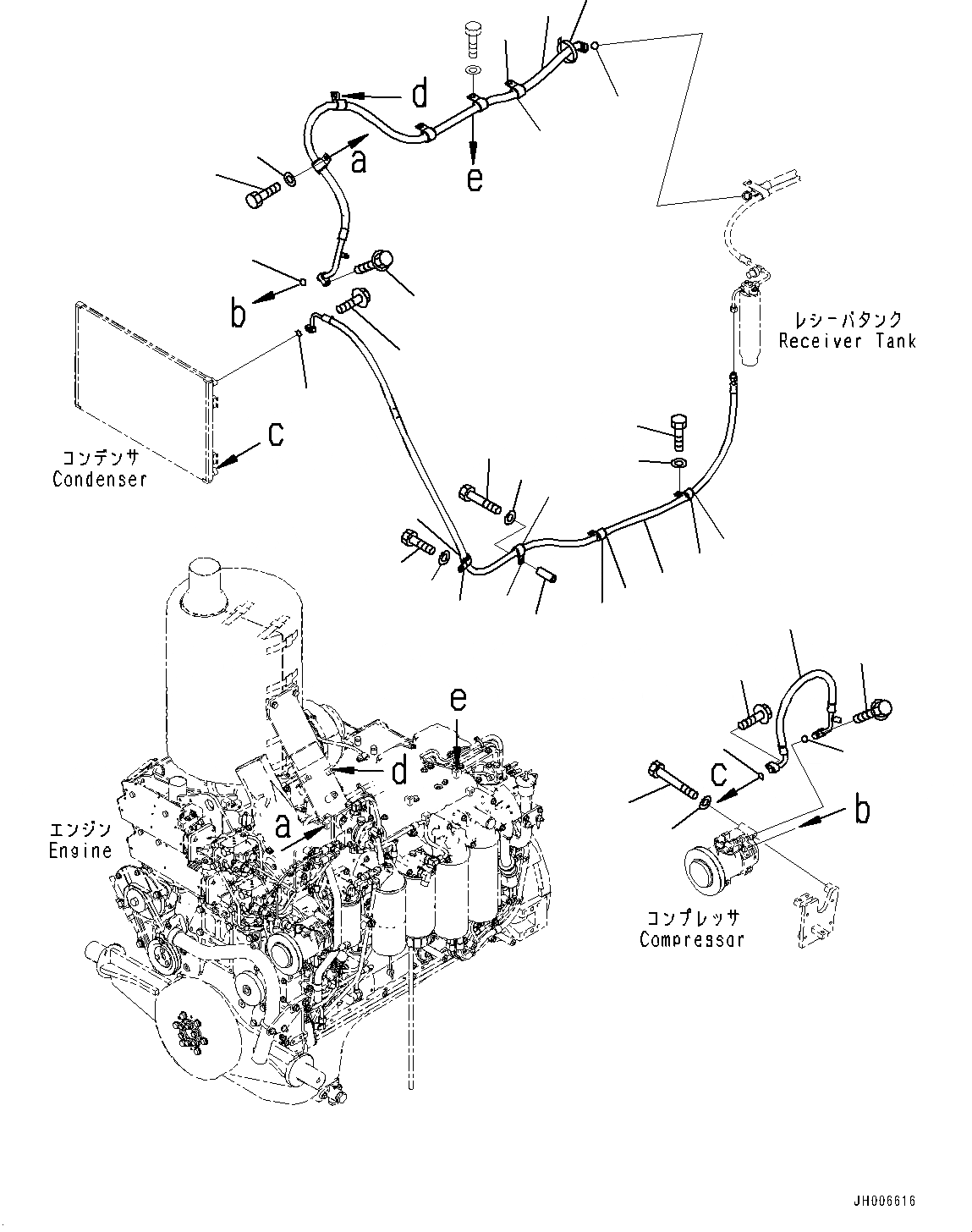 d
a
e
b
レシーバタンク
Receiver Tank
c
コンデンサ
Condenser
e
d
a
エンジン
Engine
c
b
コンプレッサ
Compressor
JH006616