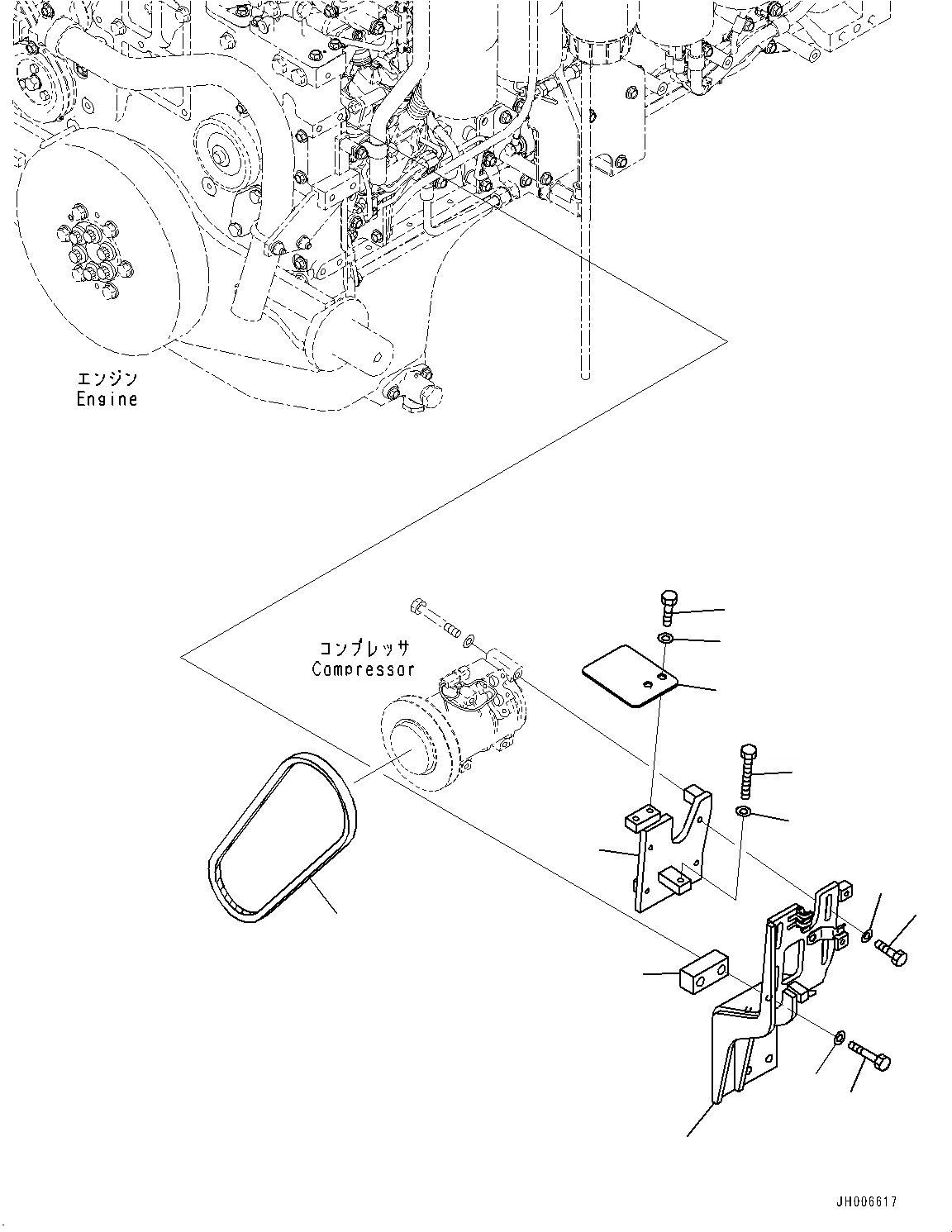 エンジン
Engine

コンプレッサ
Compressor

JH006617