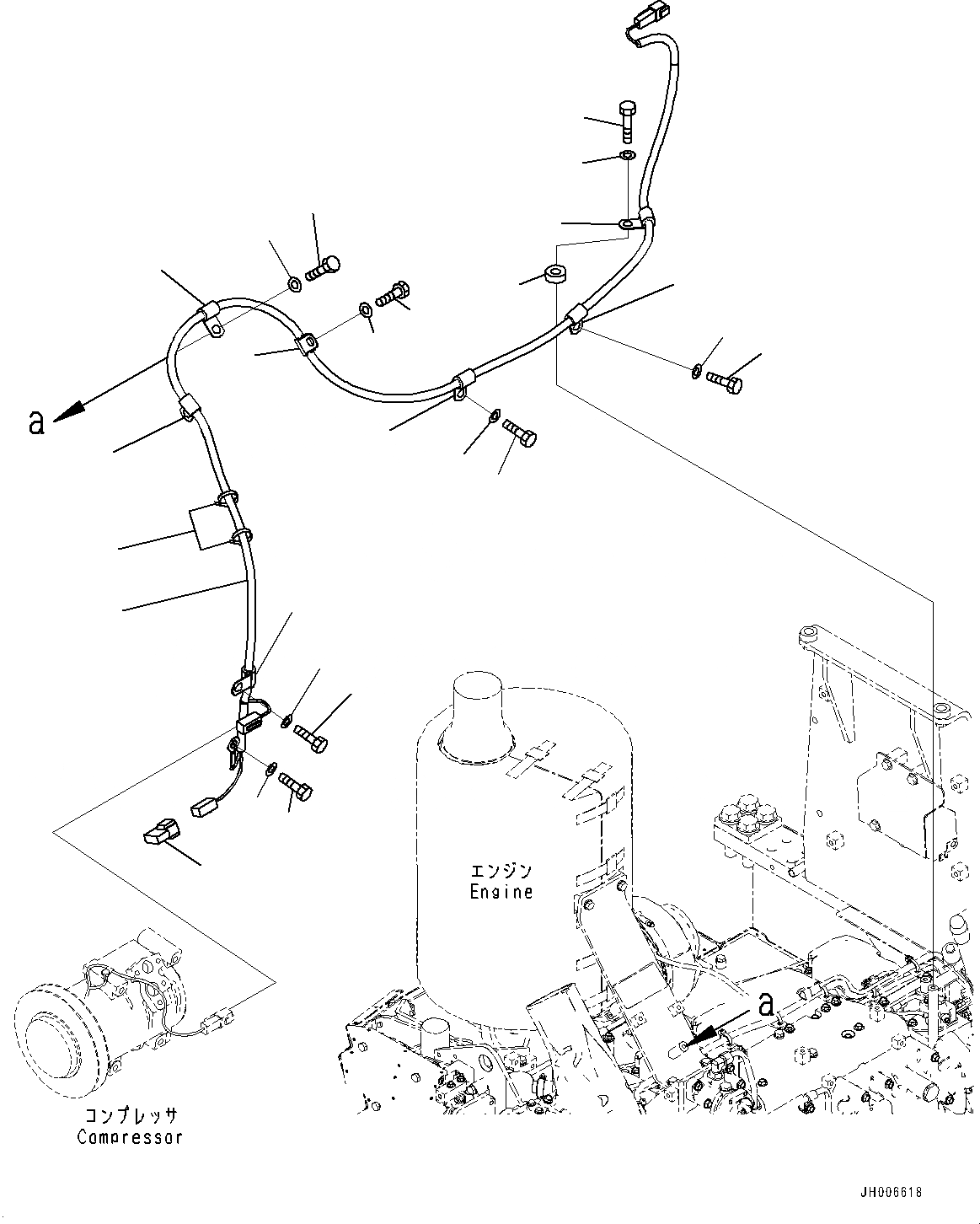 a

エンジン
Engine

a

コンプレッサ
Compressor

JH006618