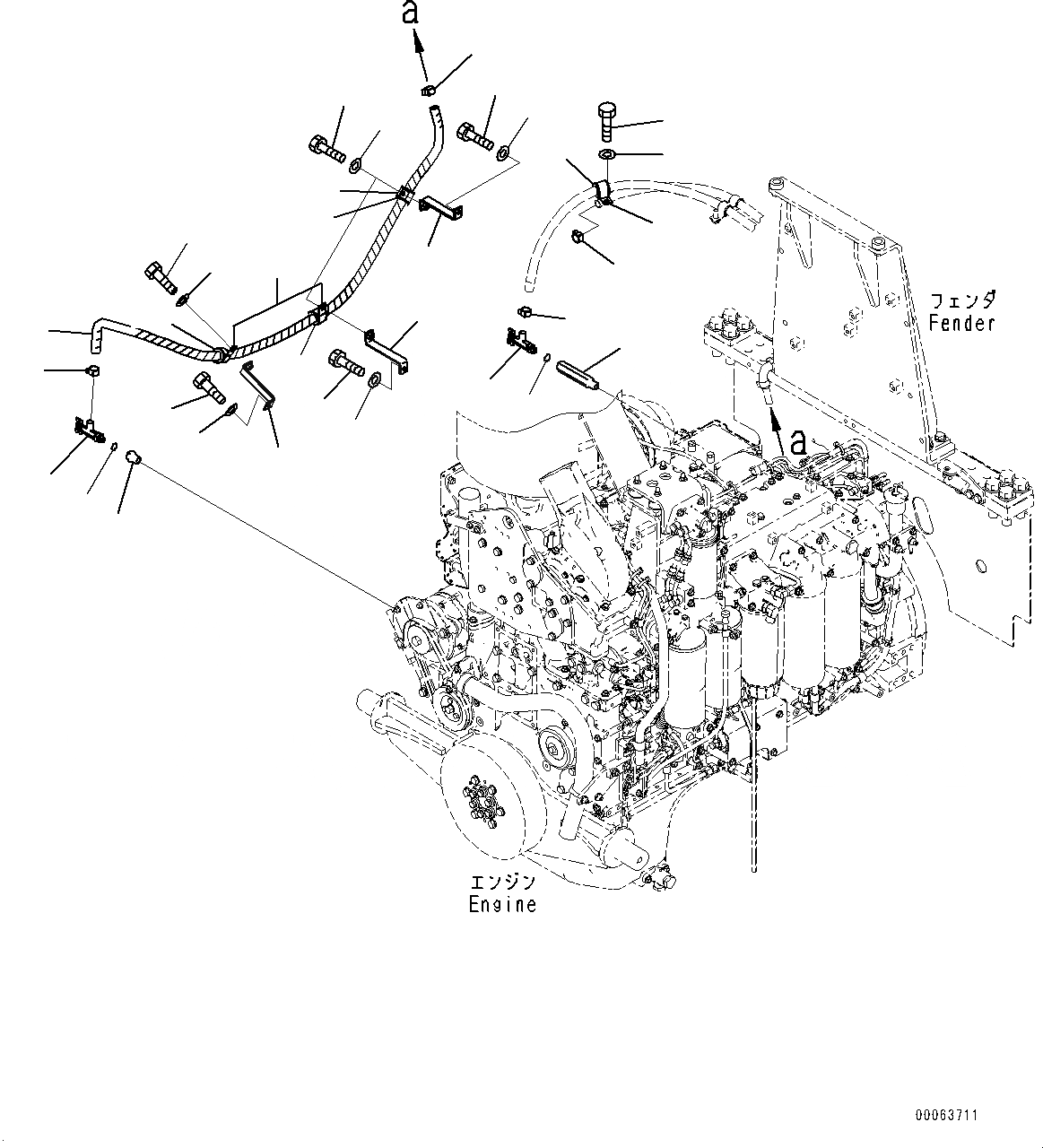 a

フェンダ
Fender

a

エンジン
Engine

00063711