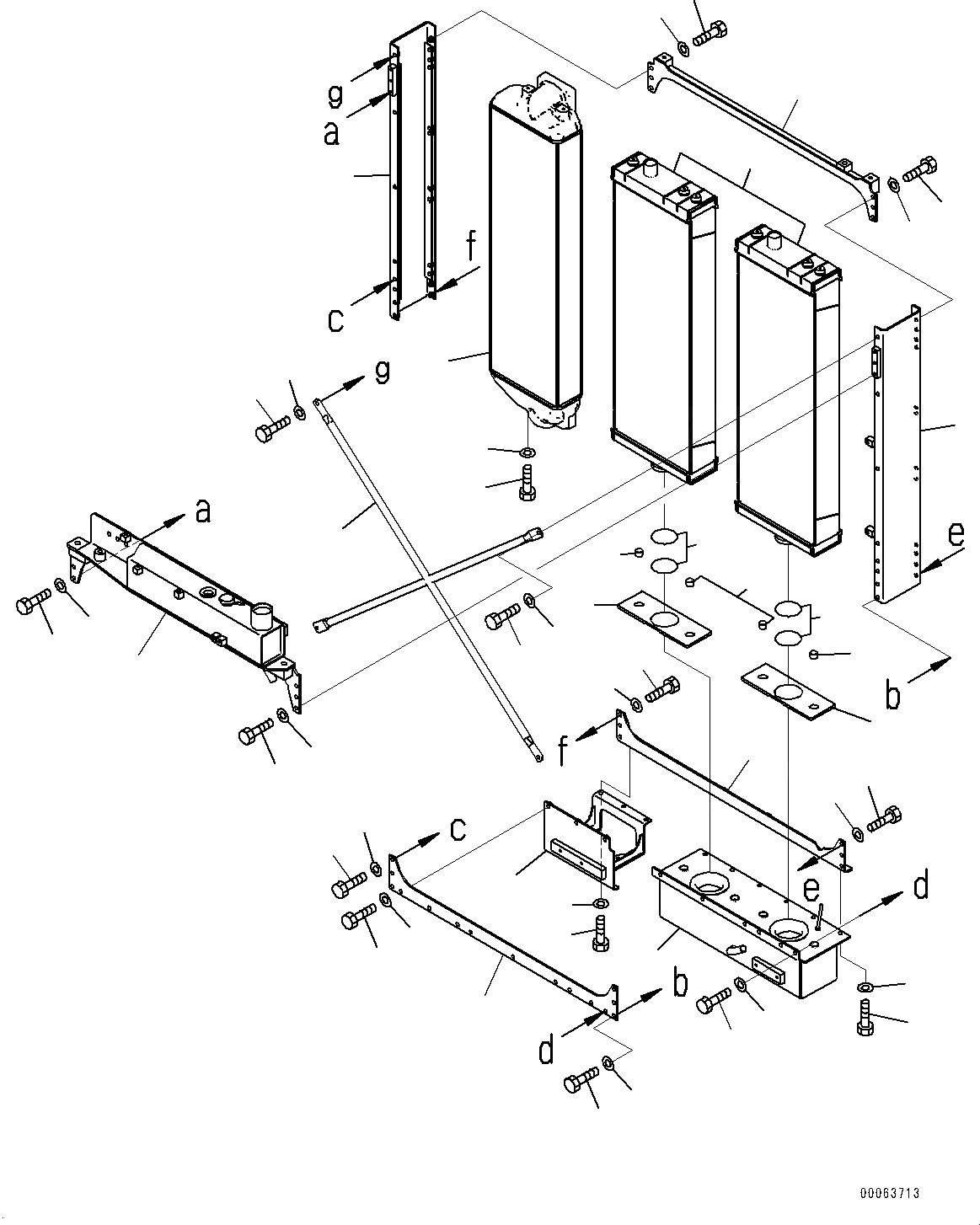 g
a
f
c
g
a
e
b
f
c
e
d
b
d
00063713