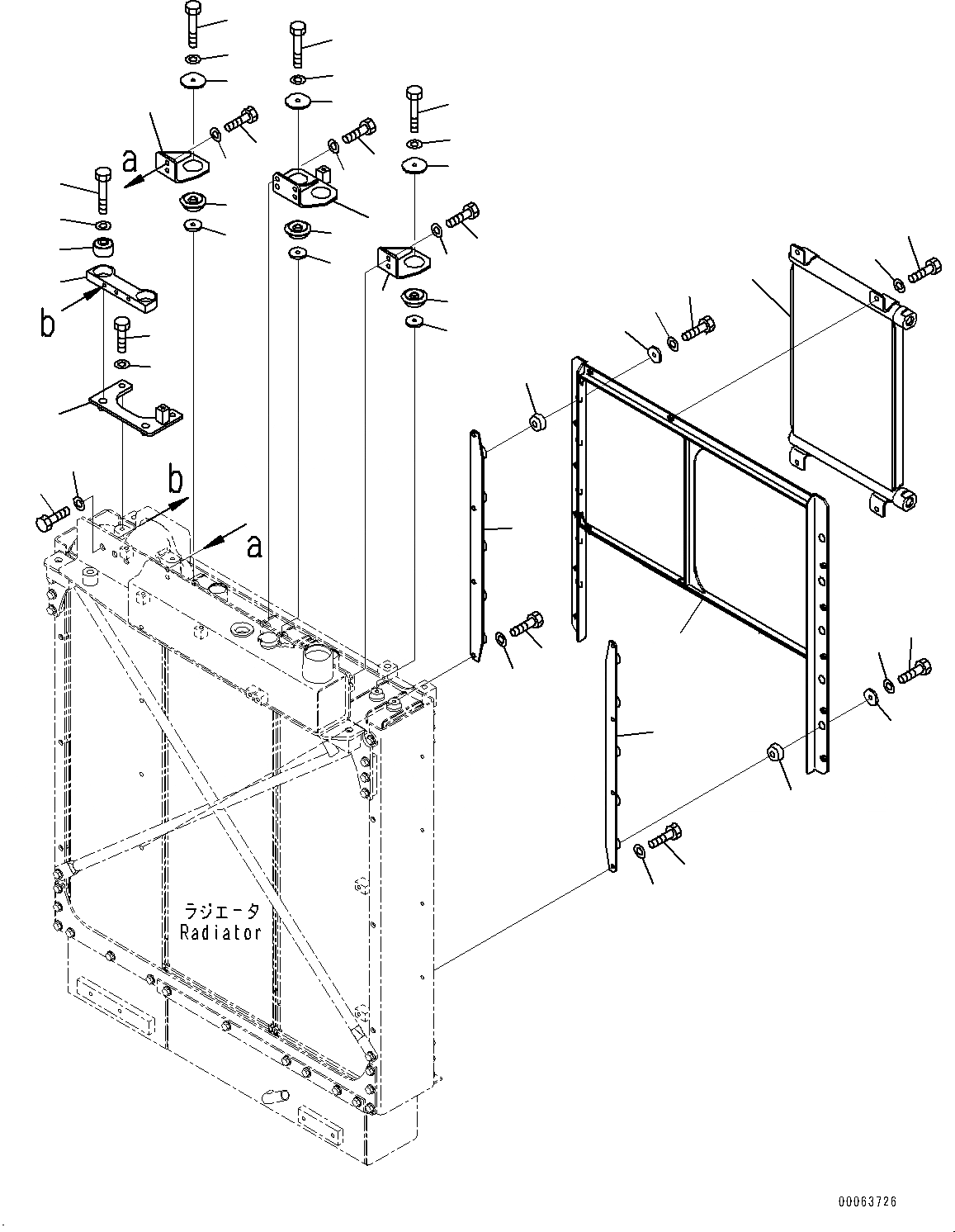 a
b
b
a
ラジエータ
Radiator
00063726