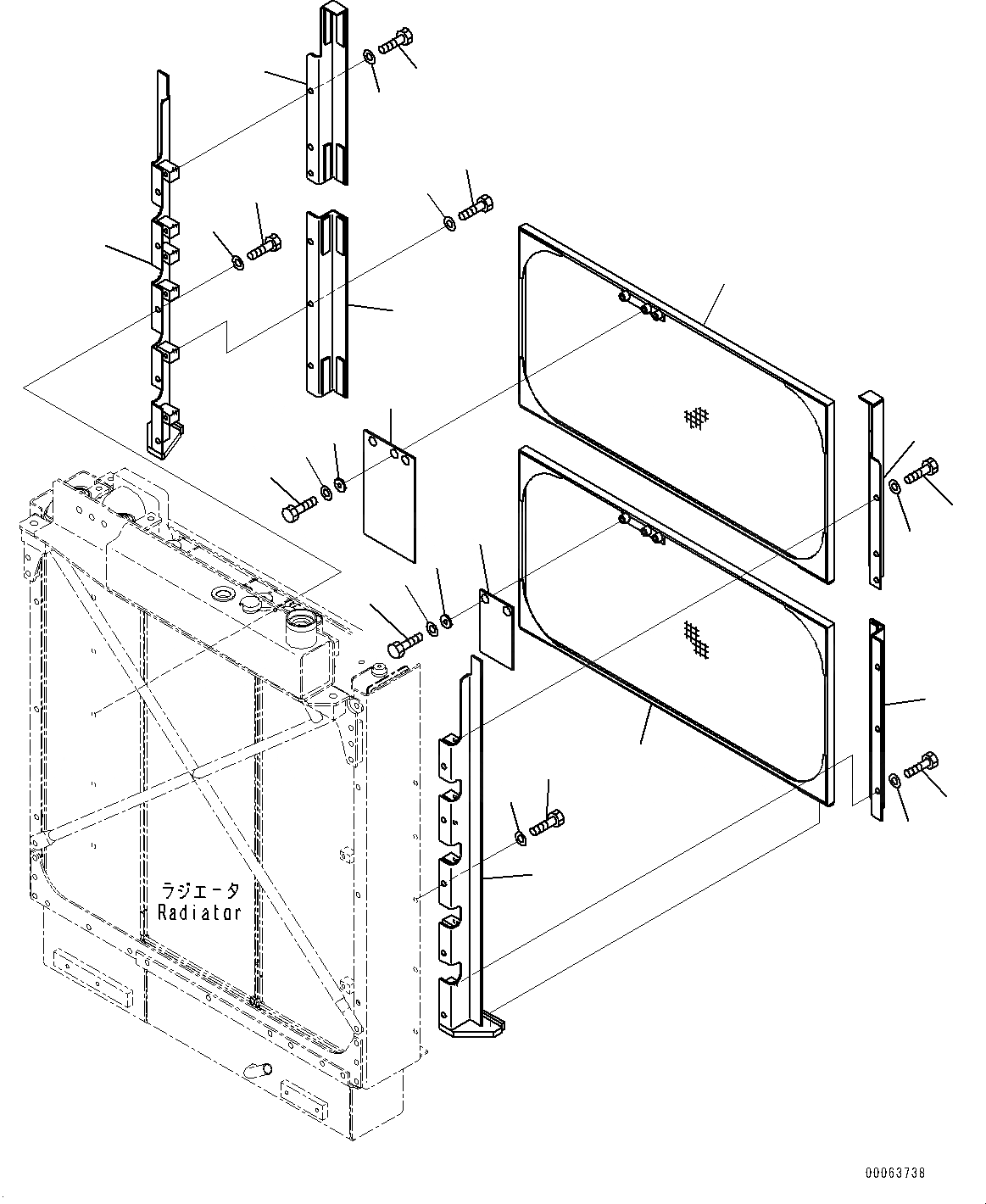 ラジエータ
Radiator

00063738