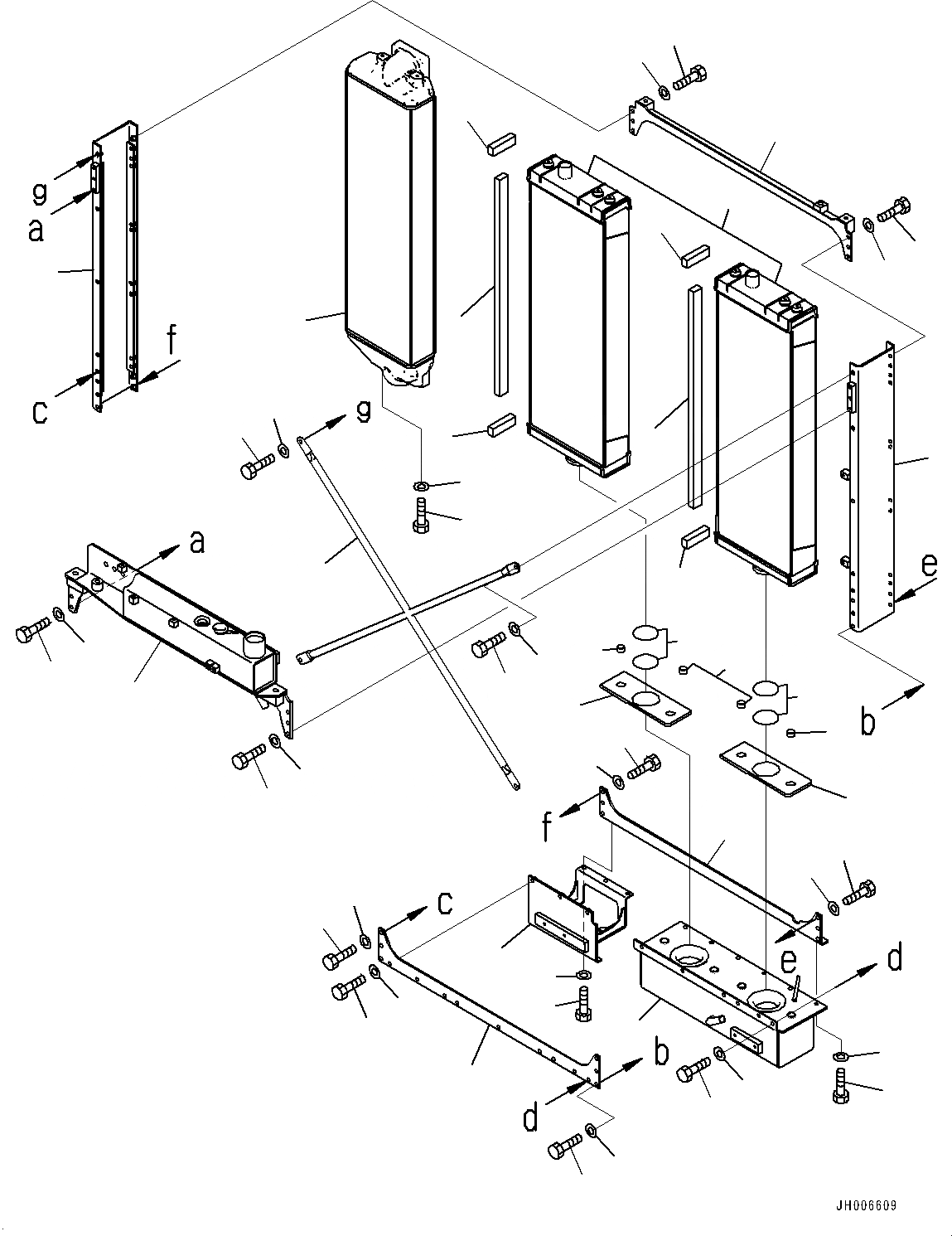 g
a
f
c
g
a
e
b
f
c
e
d
b
d
JH006609