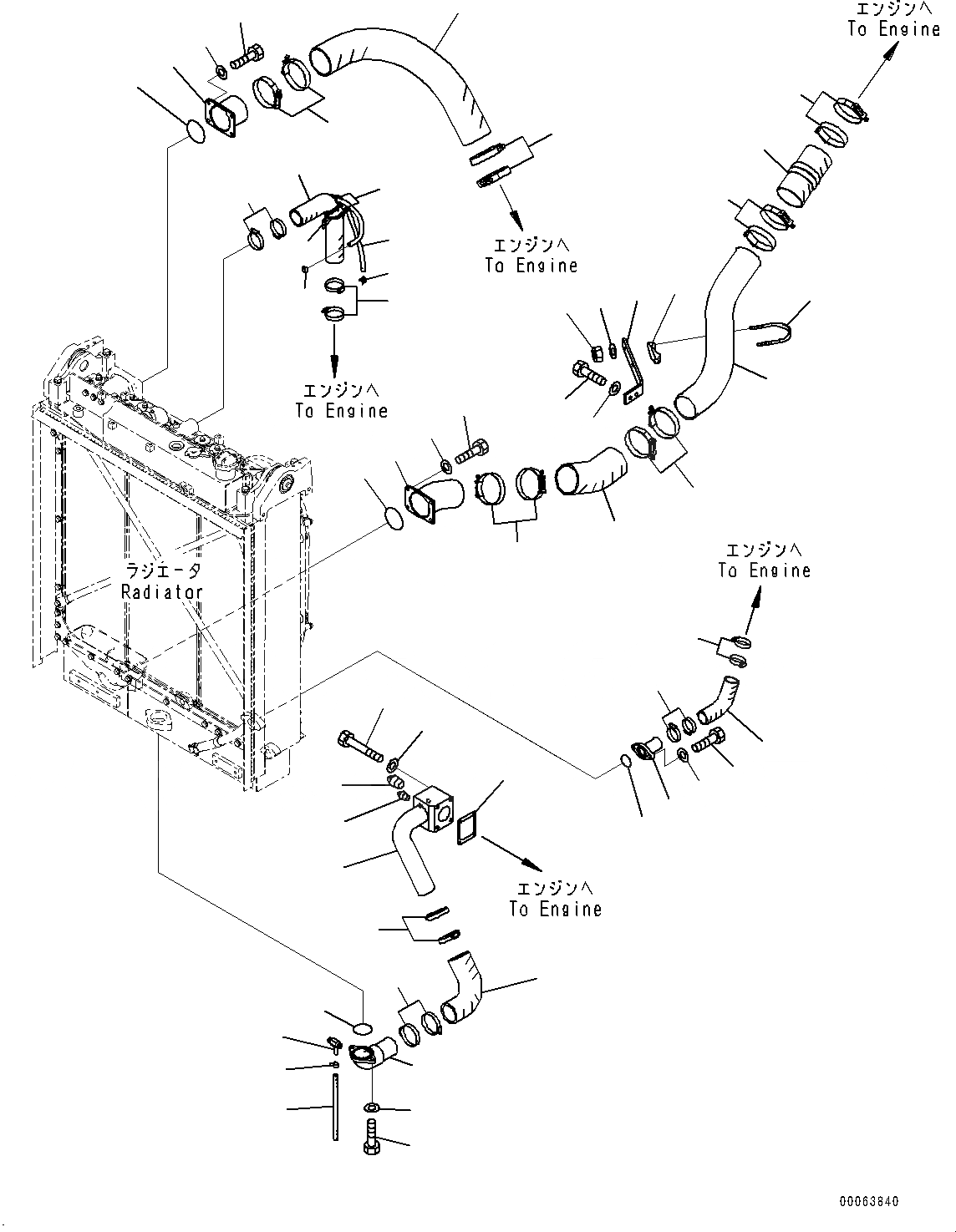 エンジンへ
To Engine

エンジンへ
To Engine

エンジンへ
To Engine

ラジエータ
Radiator

エンジンへ
To Engine

エンジンへ
To Engine

00063840