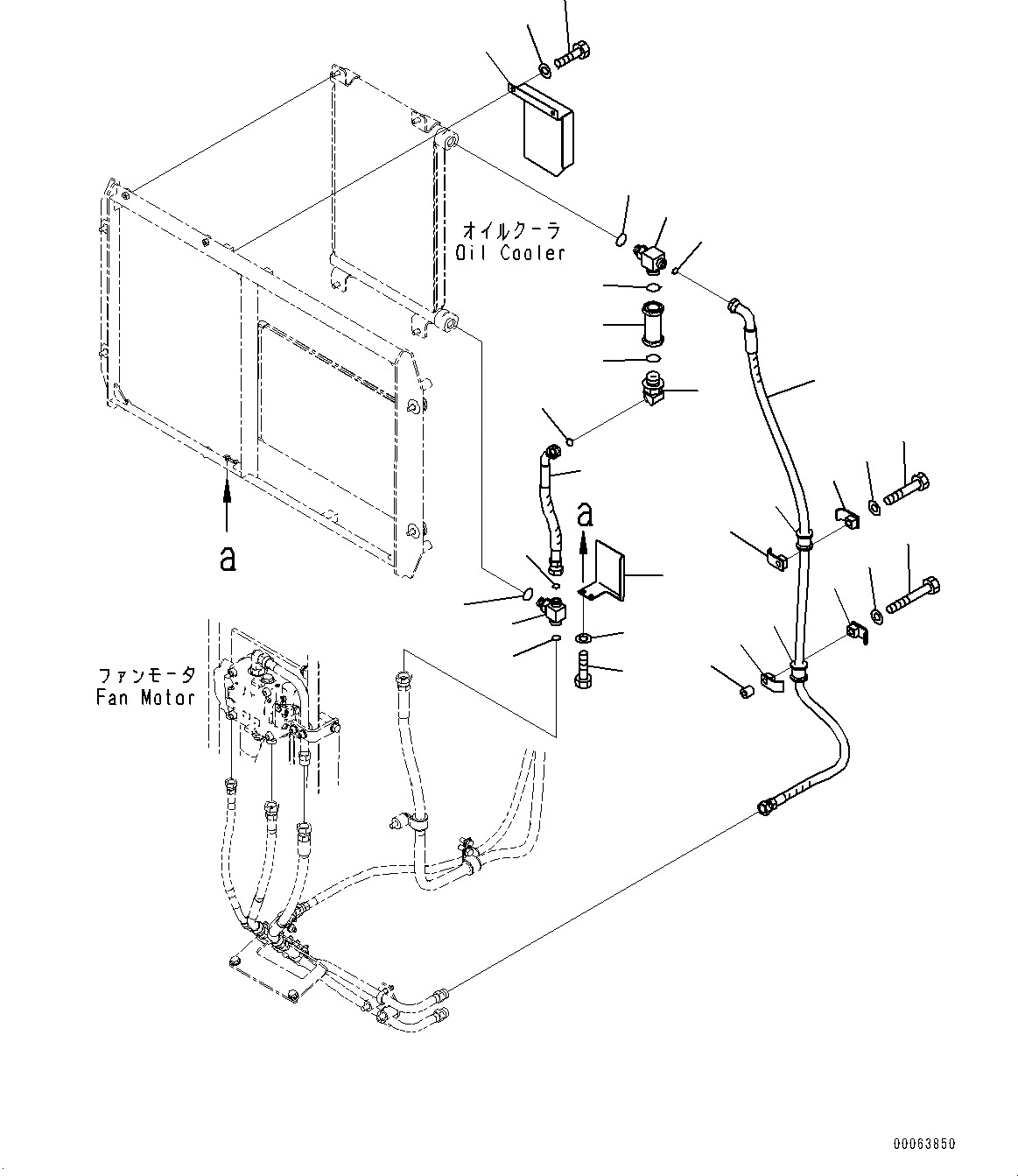 オイルクーラ
Oil Cooler

a

a

ファンモータ
Fan Motor

00063850