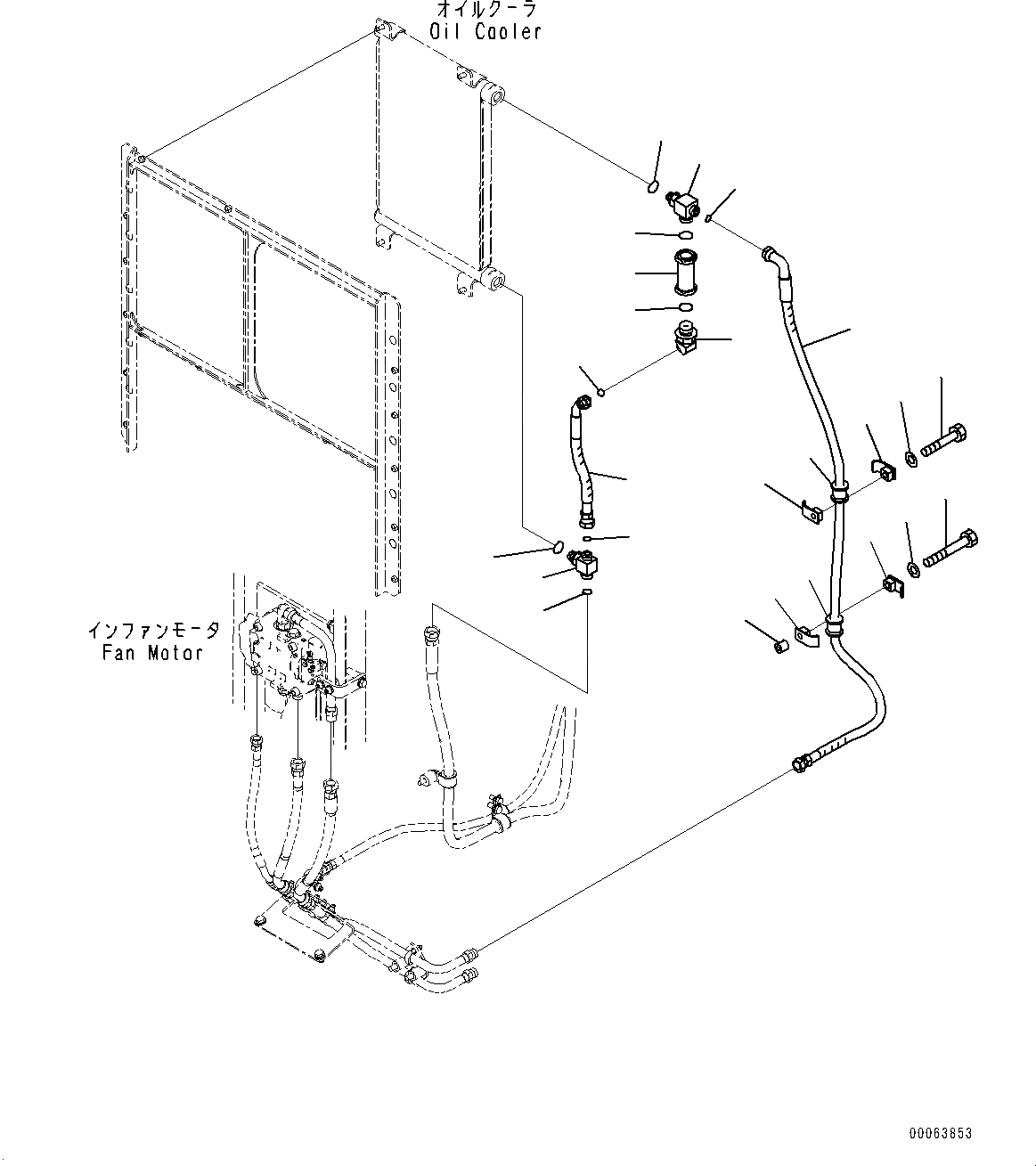 オイルクーラ
Oil Cooler

インファンモータ
Fan Motor

00063853