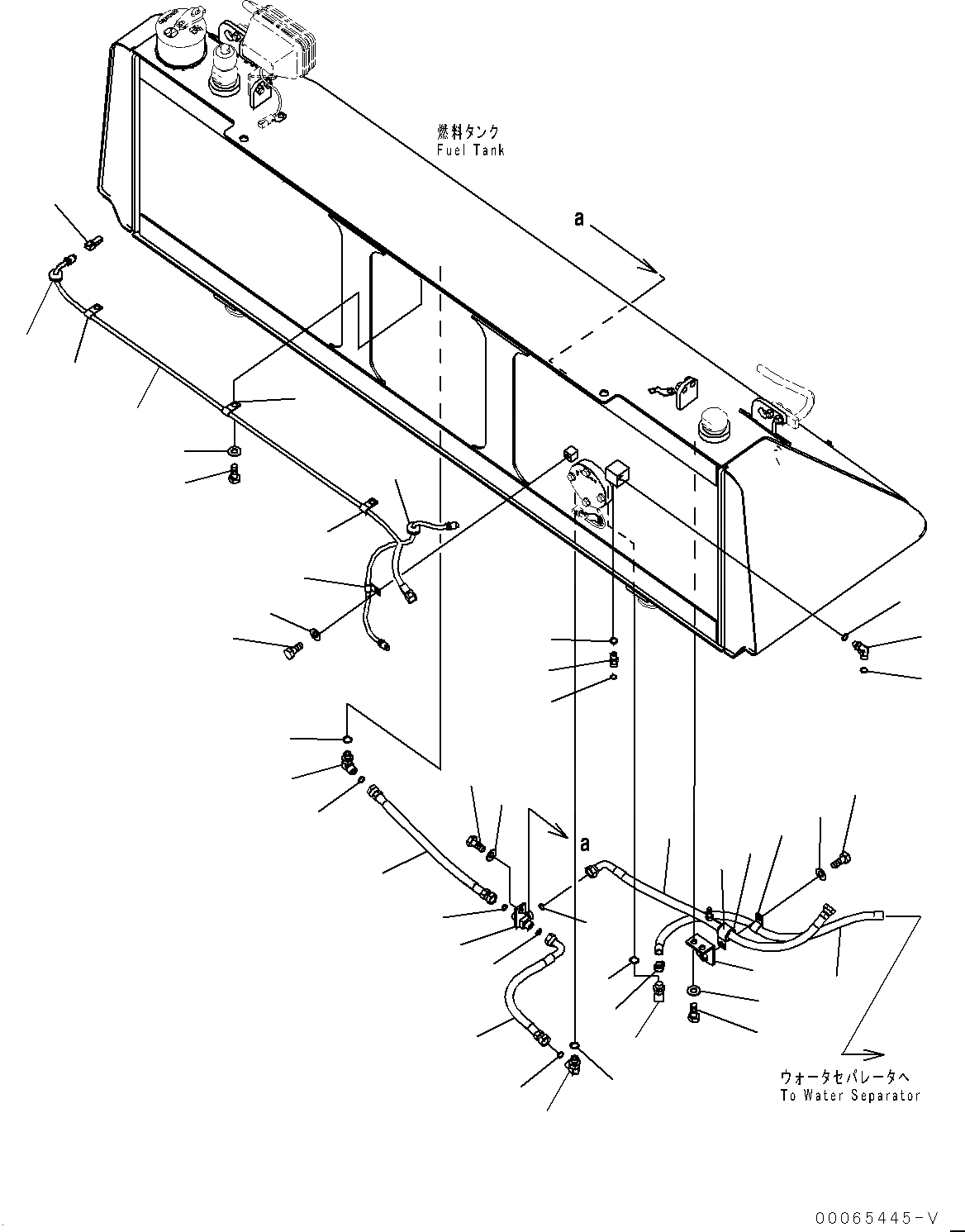 燃料タンク
Fuel Tank

a

a

ウォータセパレータへ
To Water Separator

00065445-V