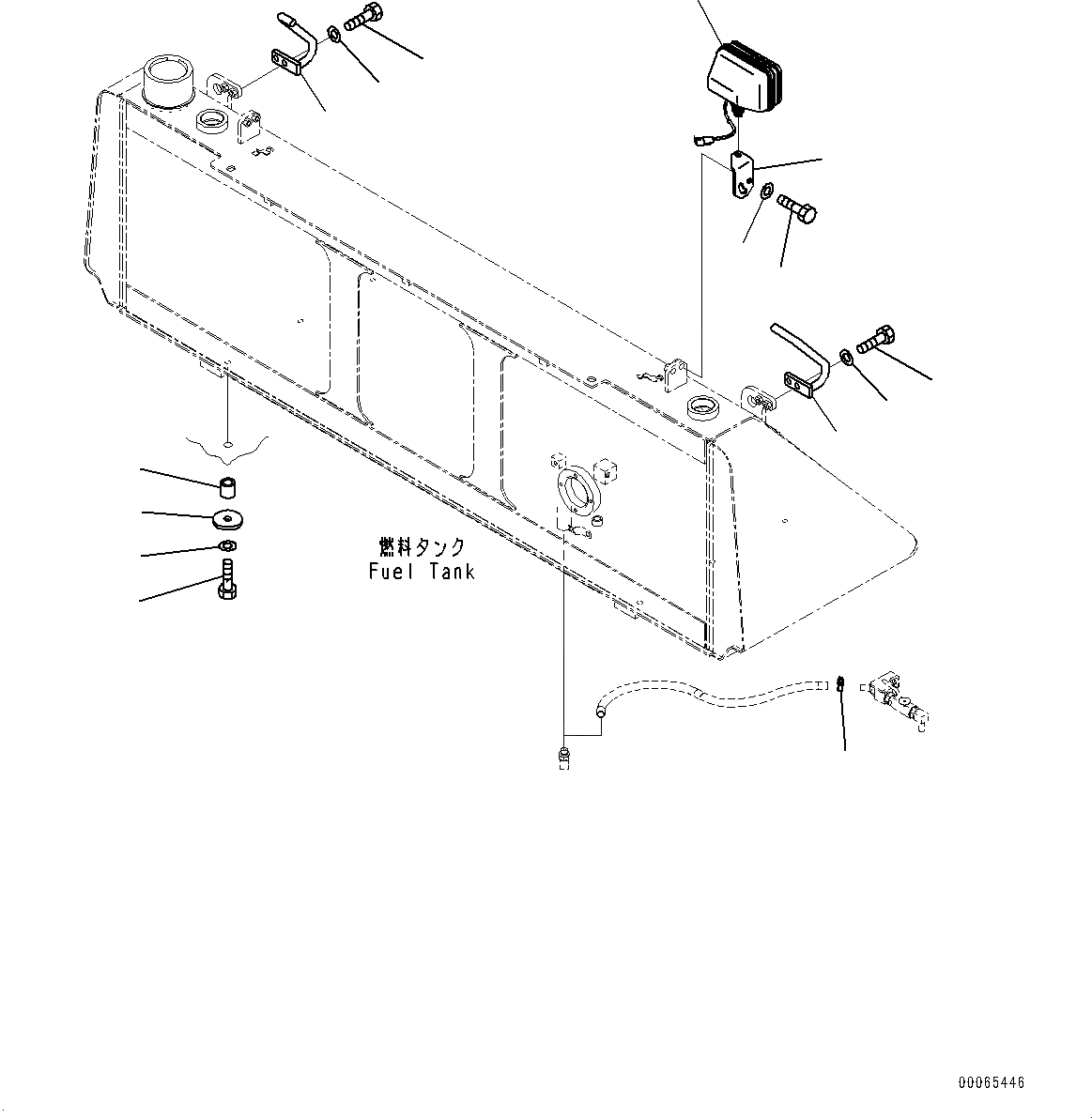 燃料タンク
Fuel Tank

00065446