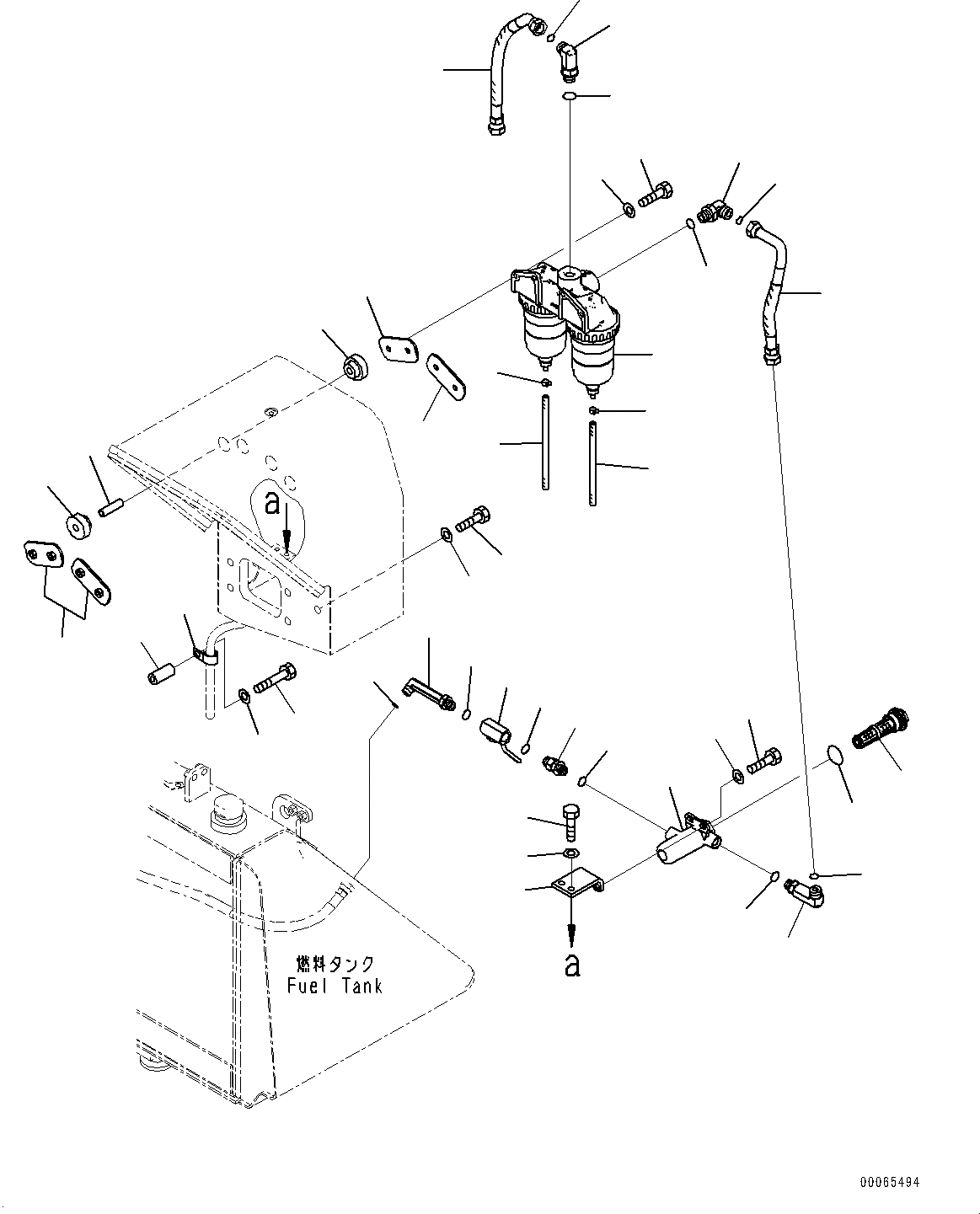 a

燃料タンク
Fuel Tank

a

00065494