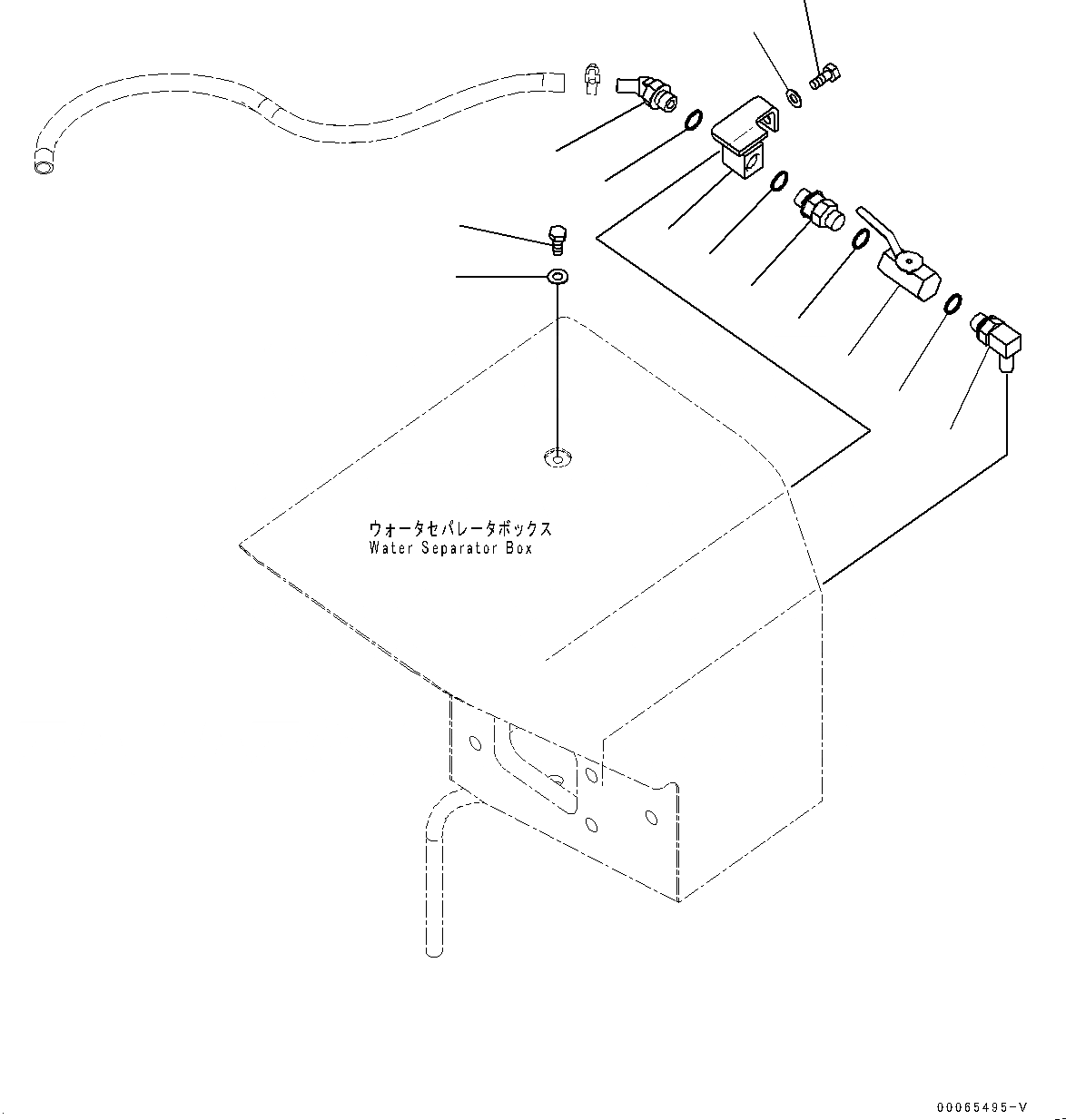 ウォータセパレータボックス
Water Separator Box

00065495-V