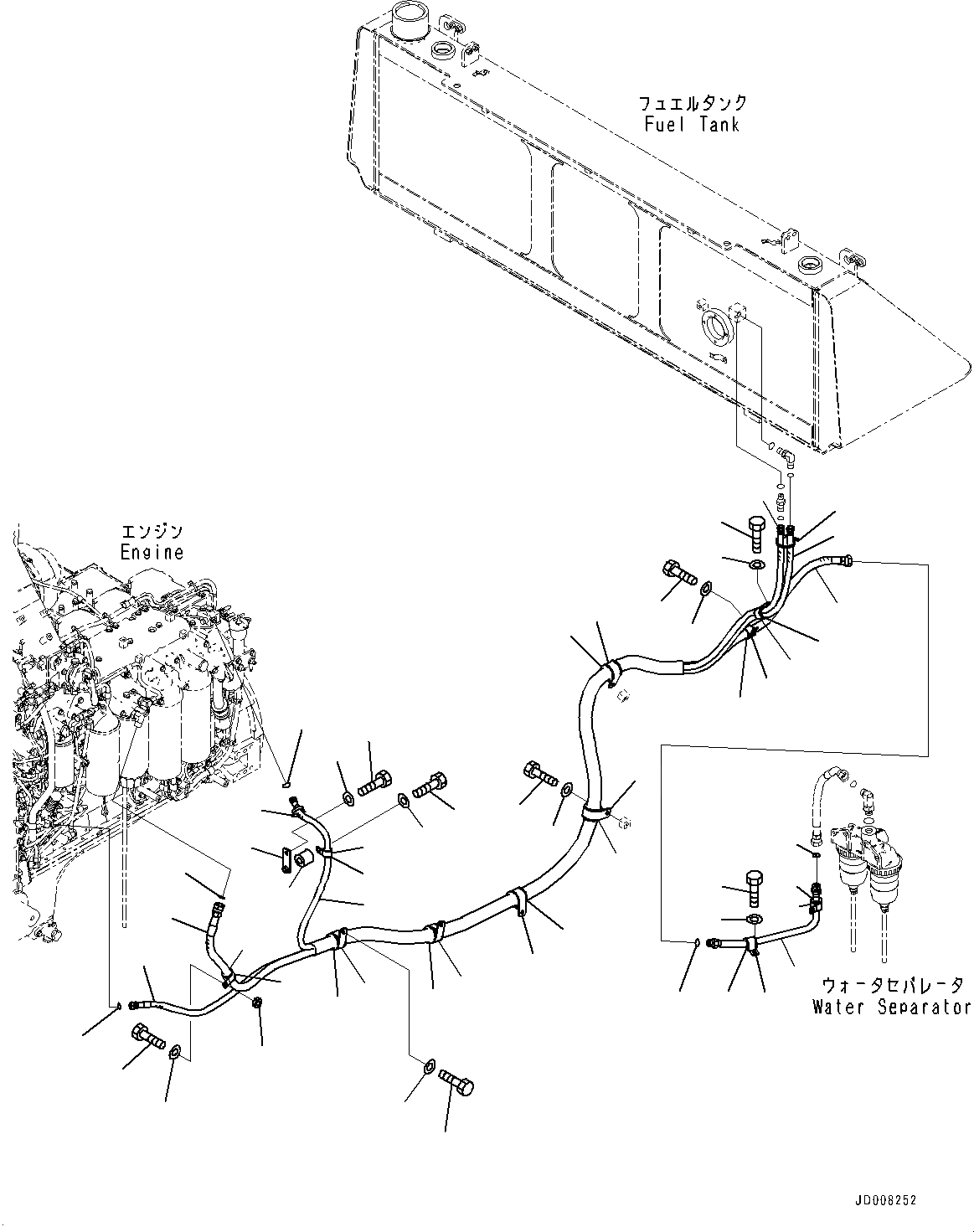 フュエルタンク
Fuel Tank

エンジン
Engine

ウォータセパレータ
Water Separator

JD008252