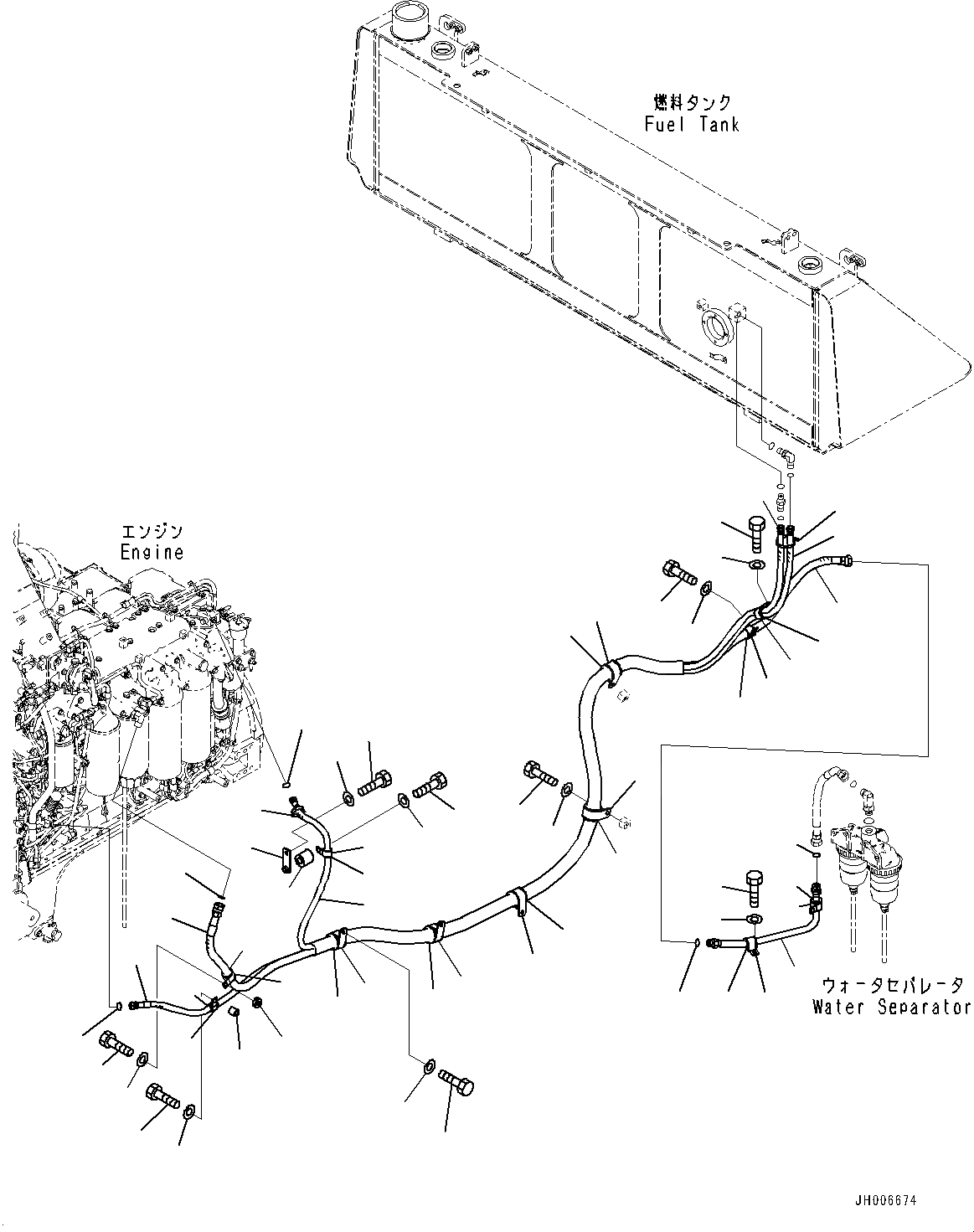 燃料タンク
Fuel Tank

エンジン
Engine

ウォータセパレータ
Water Separator

JH006674