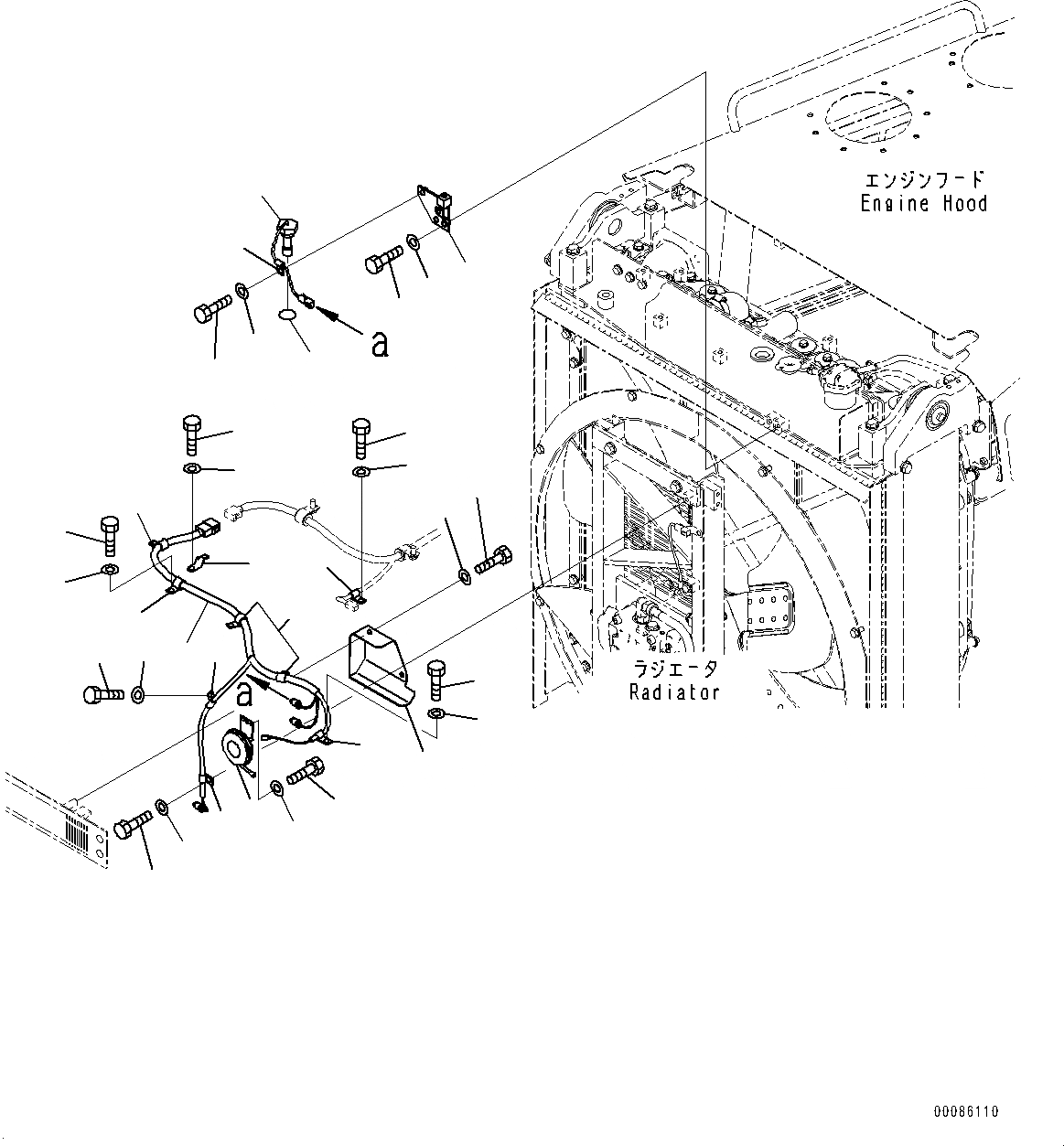 エンジンフード
Engine Hood

a

a

ラジエータ
Radiator

00086110