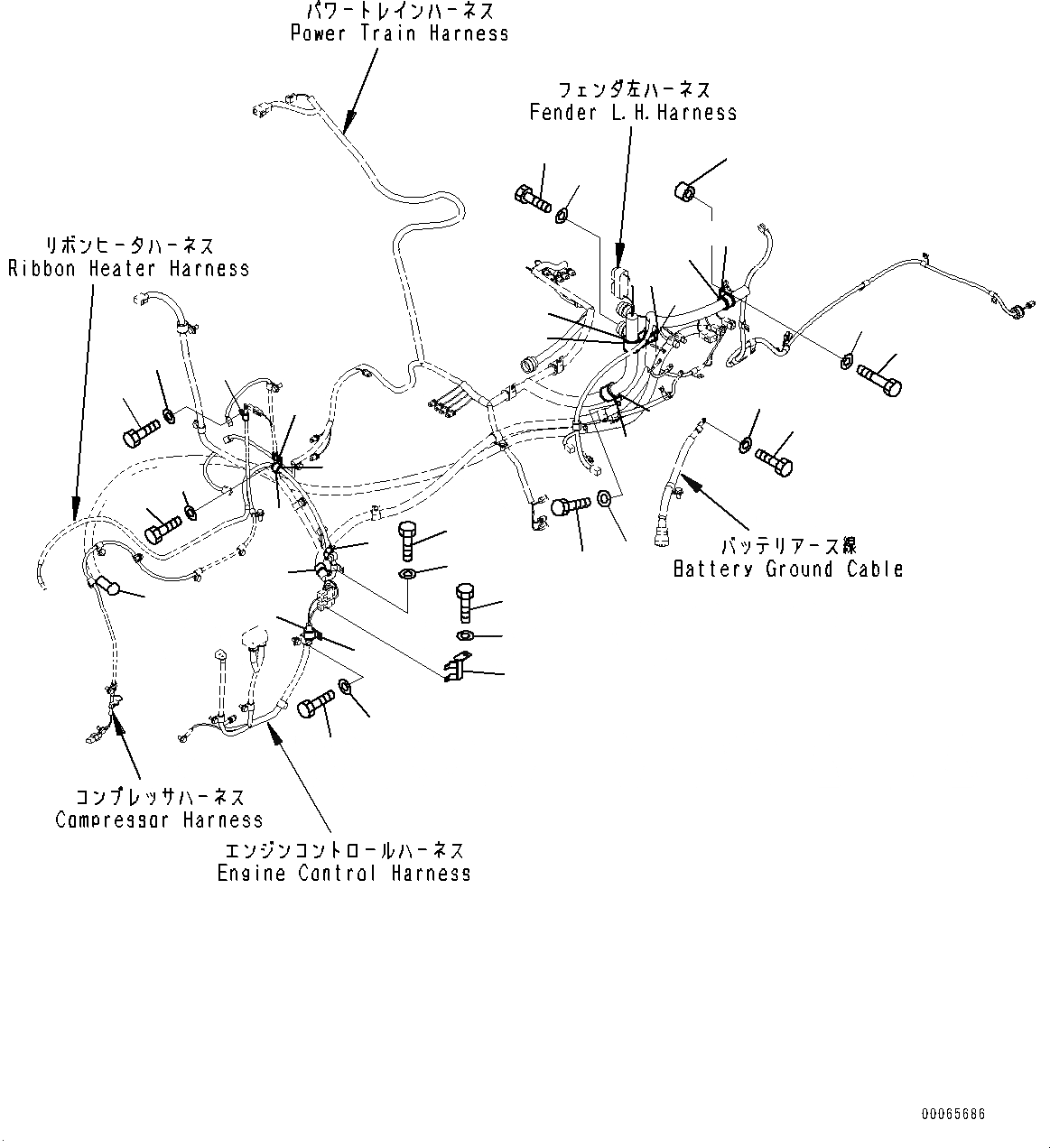 パワートレインハーネス
Power Train Harness

フェンダ左ハーネス
Fender L.H.Harness

リボンヒータハーネス
Ribbon Heater Harness

バッテリアース線
Battery Ground Cable

コンプレッサハーネス
Compressor Harness

エンジンコントロールハーネス
Engine Control Harness

00065686