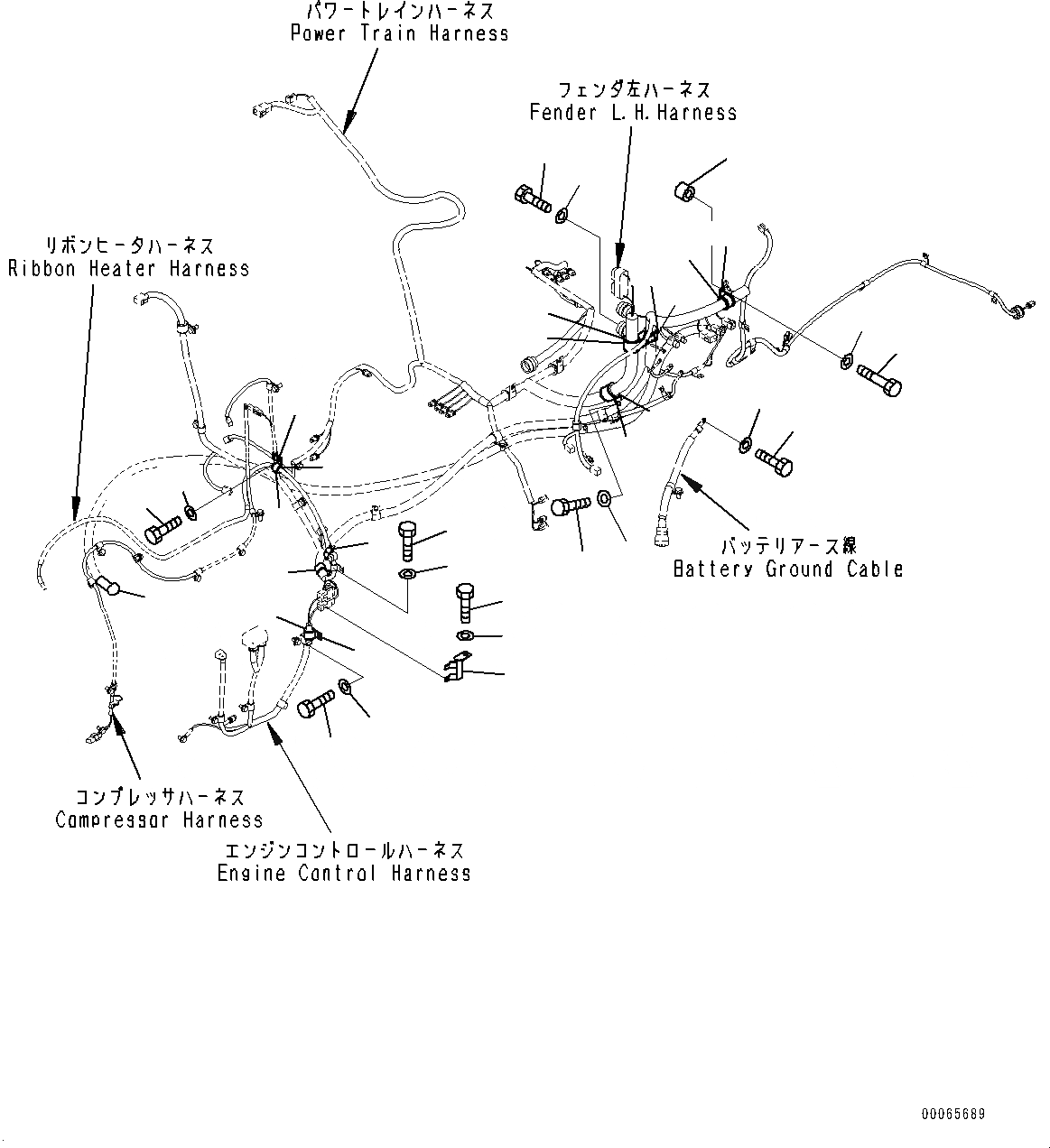 パワートレインハーネス
Power Train Harness

フェンダ左ハーネス
Fender L.H.Harness

リボンヒータハーネス
Ribbon Heater Harness

バッテリアース線
Battery Ground Cable

コンプレッサハーネス
Compressor Harness

エンジンコントロールハーネス
Engine Control Harness

00065689