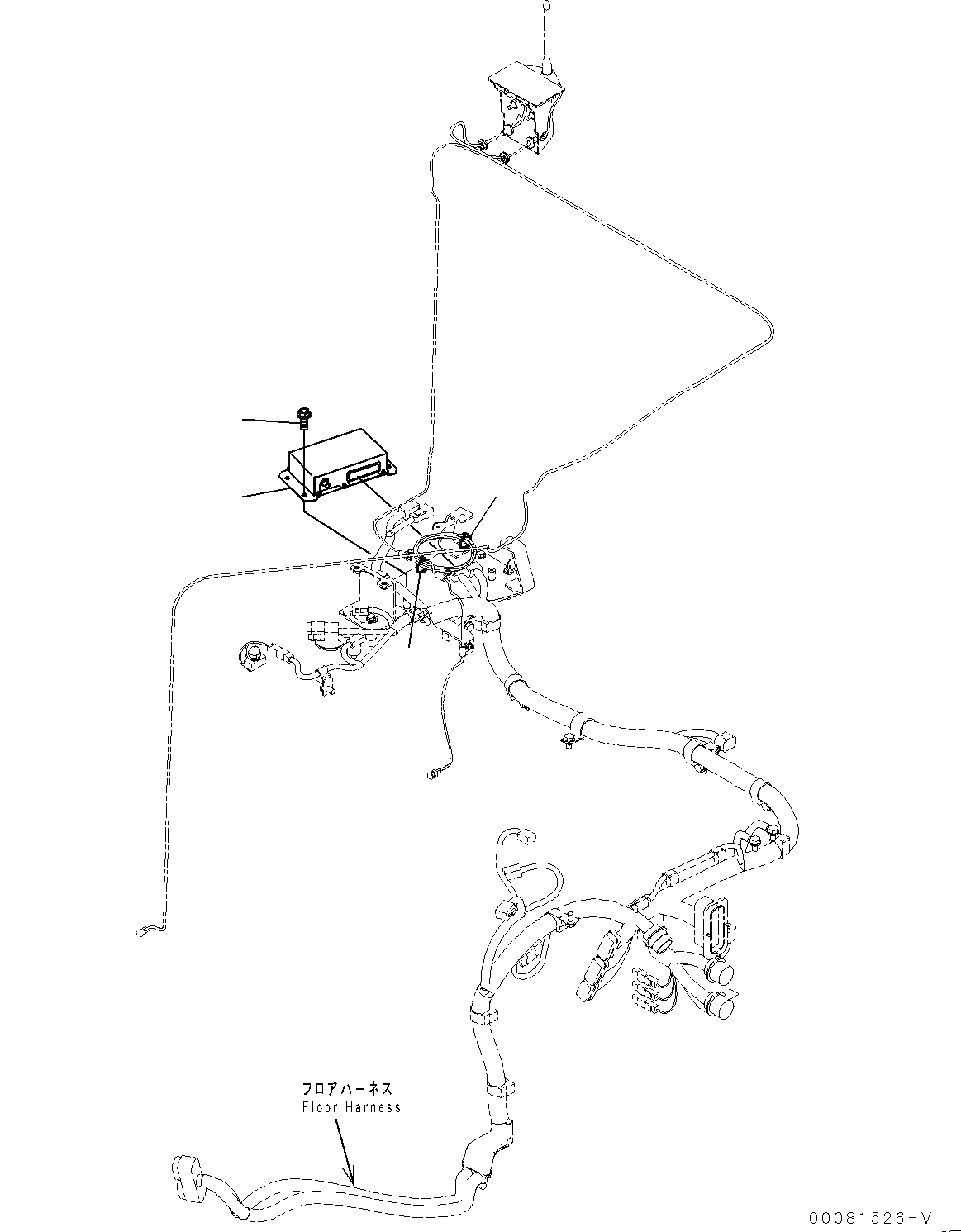 フロアハーネス
Floor Harness

00081526-V