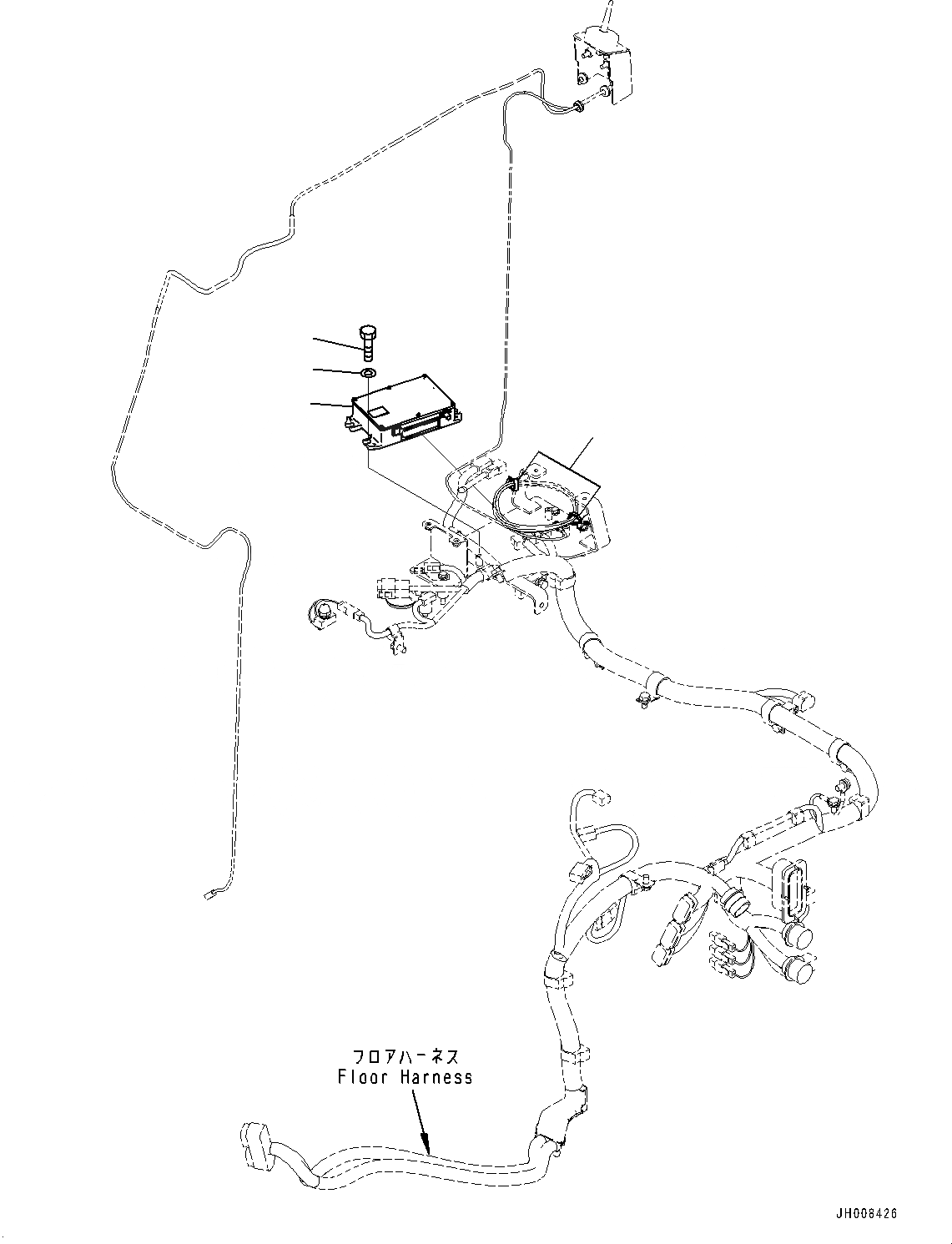 フロアハーネス
Floor Harness

JH008426