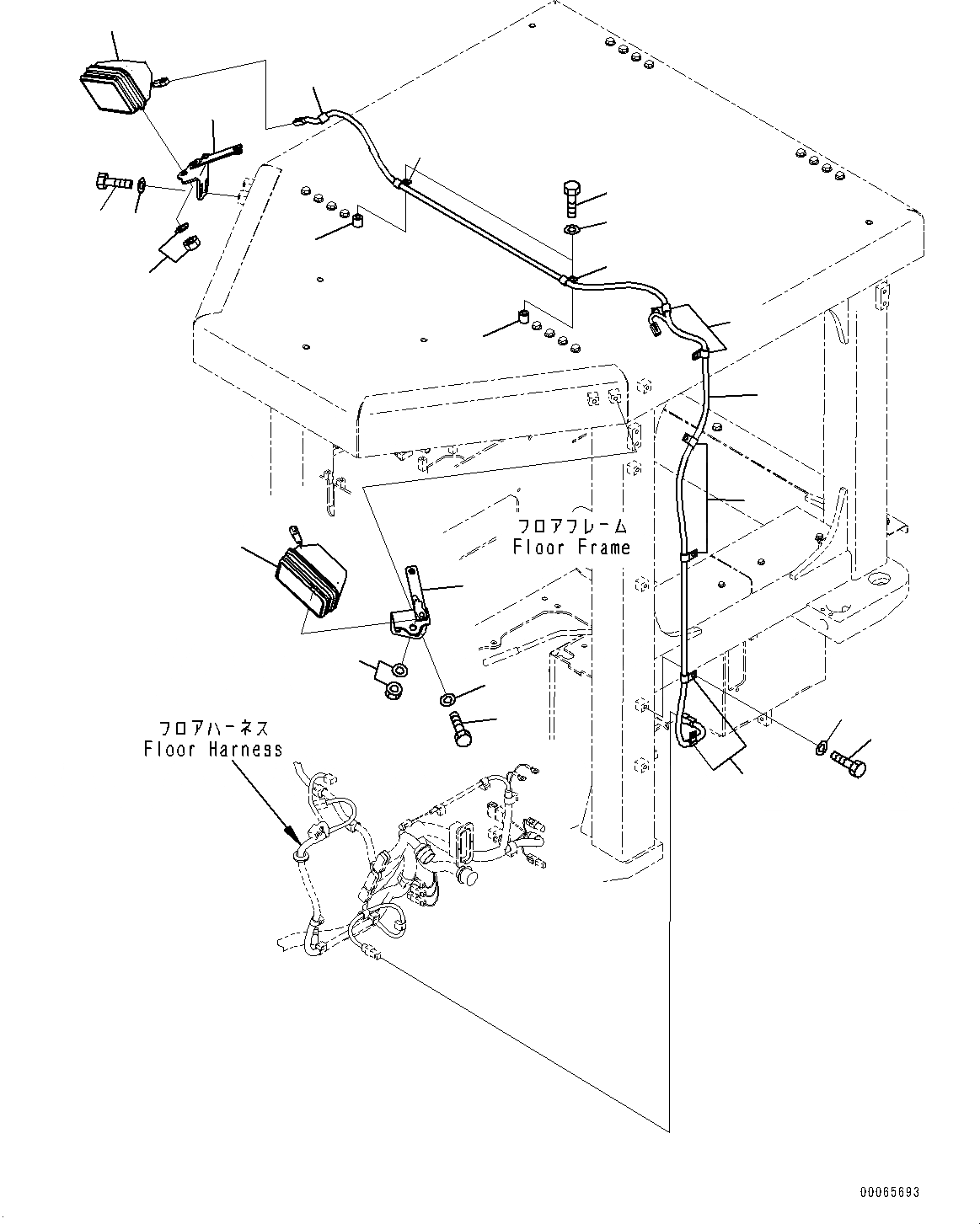 フロアフレーム
Floor Frame

フロアハーネス
Floor Harness

00065693