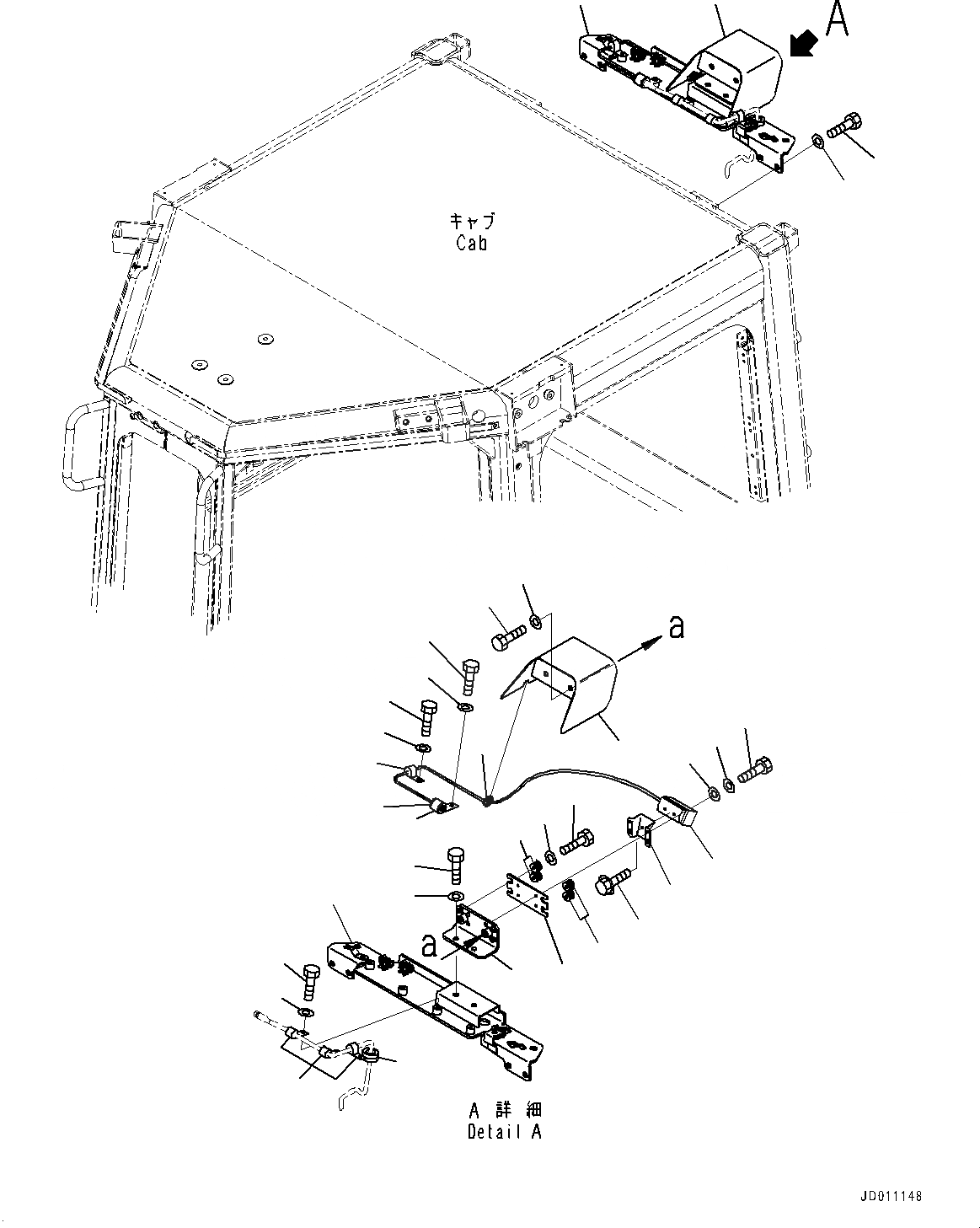 A

キャブ
Cab

a

a

A 詳細
Detail A

JD011148