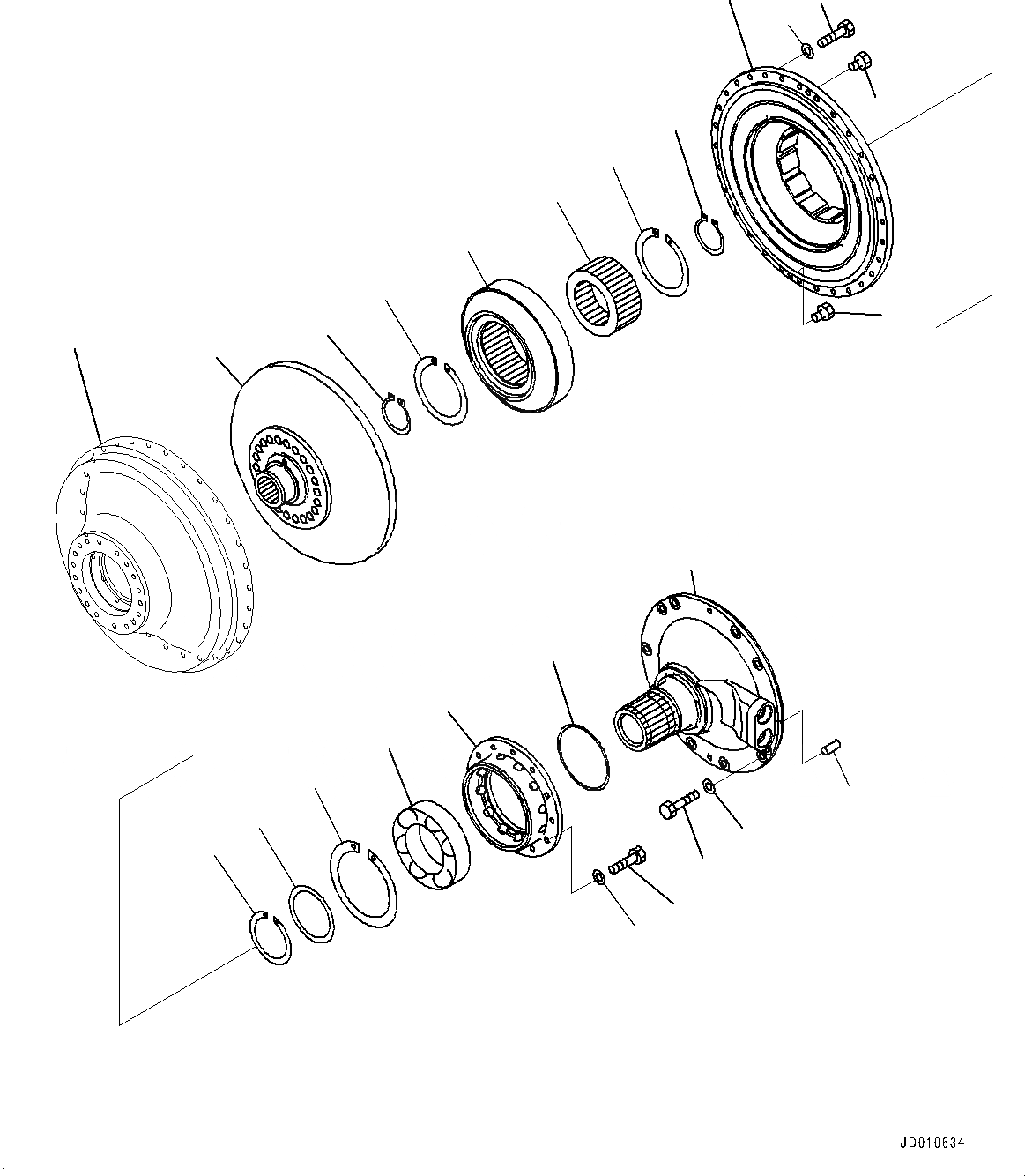 JD010634