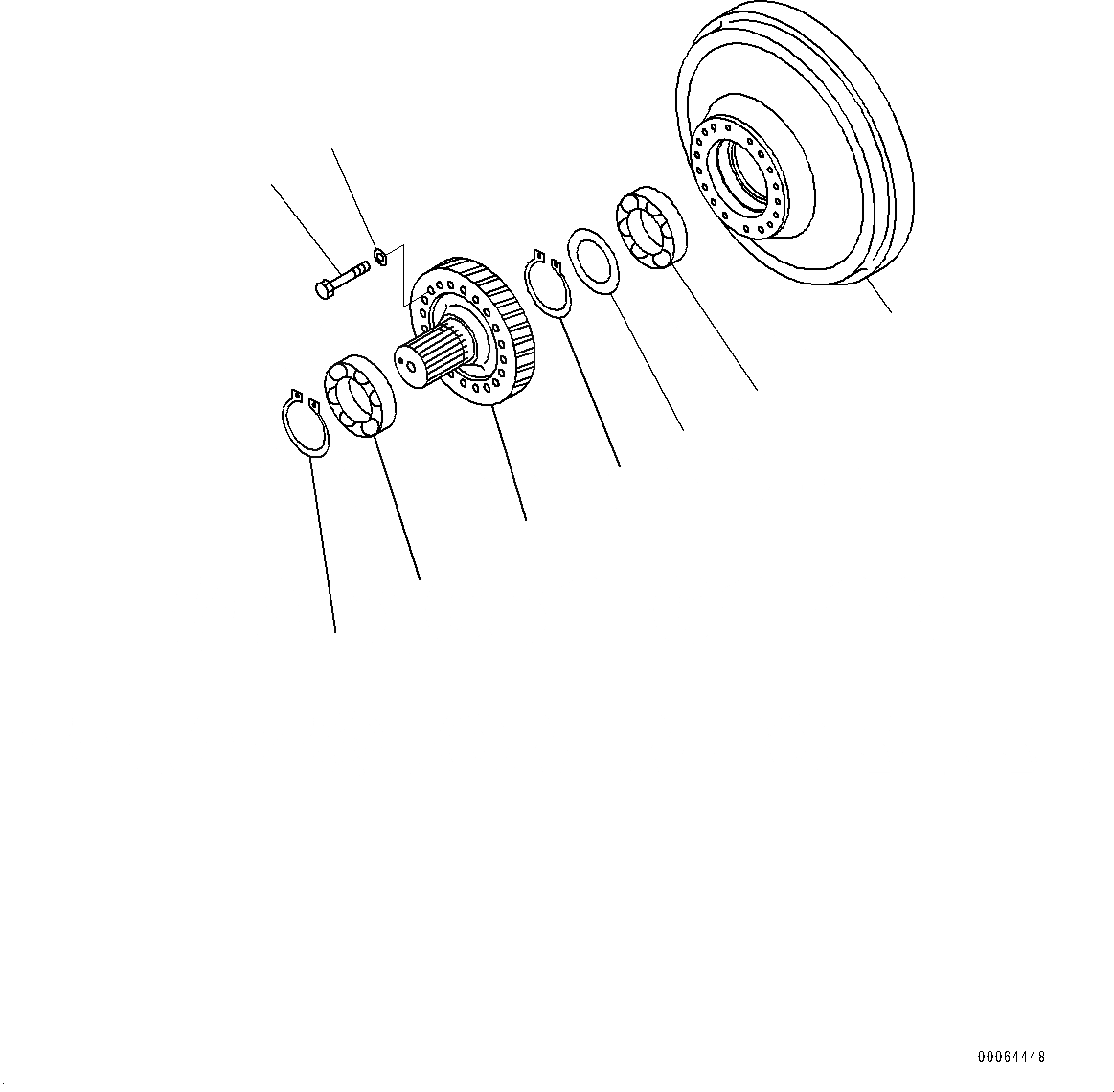 00064448