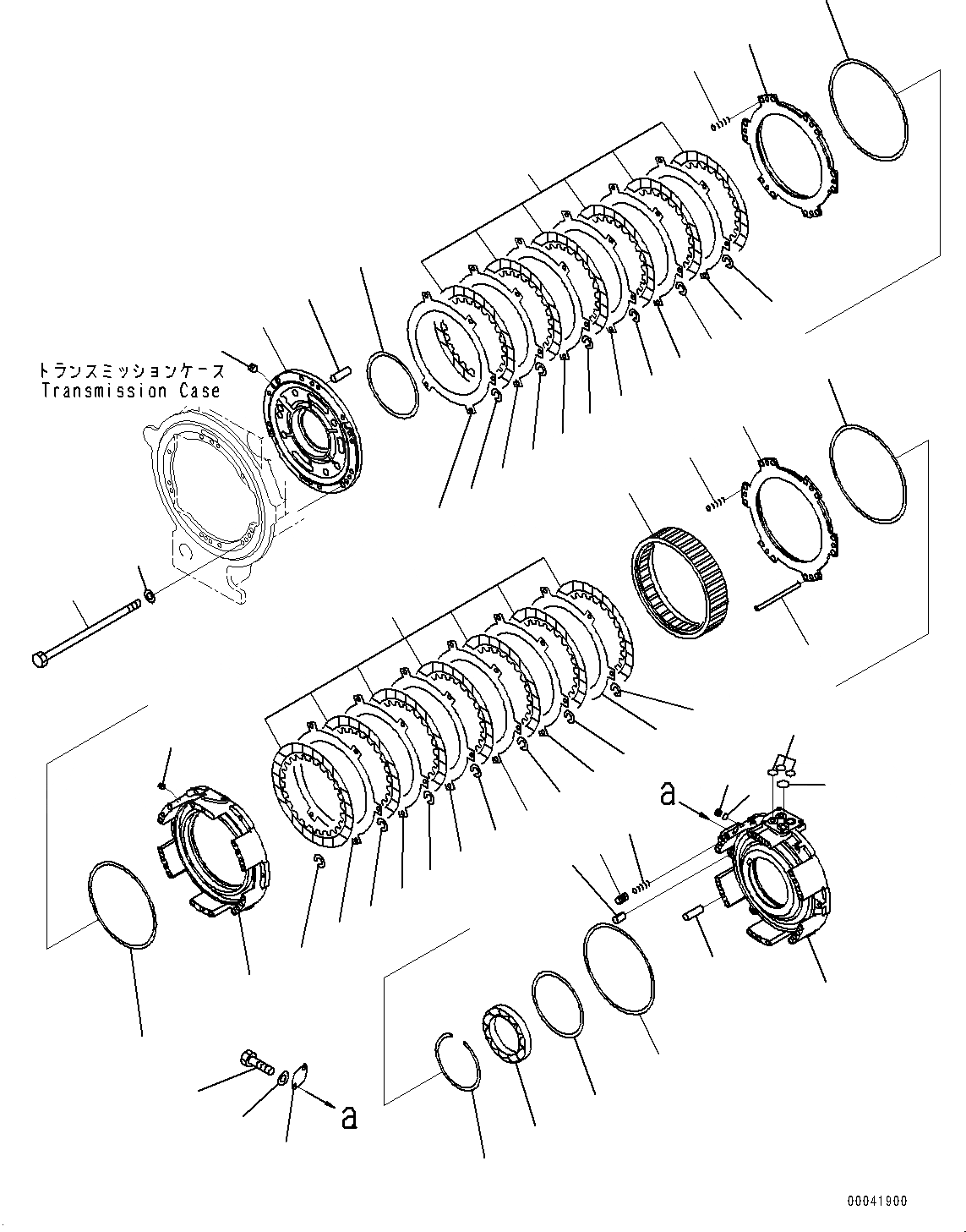 トランスミッションケース
Transmission Case

a

a

00041900