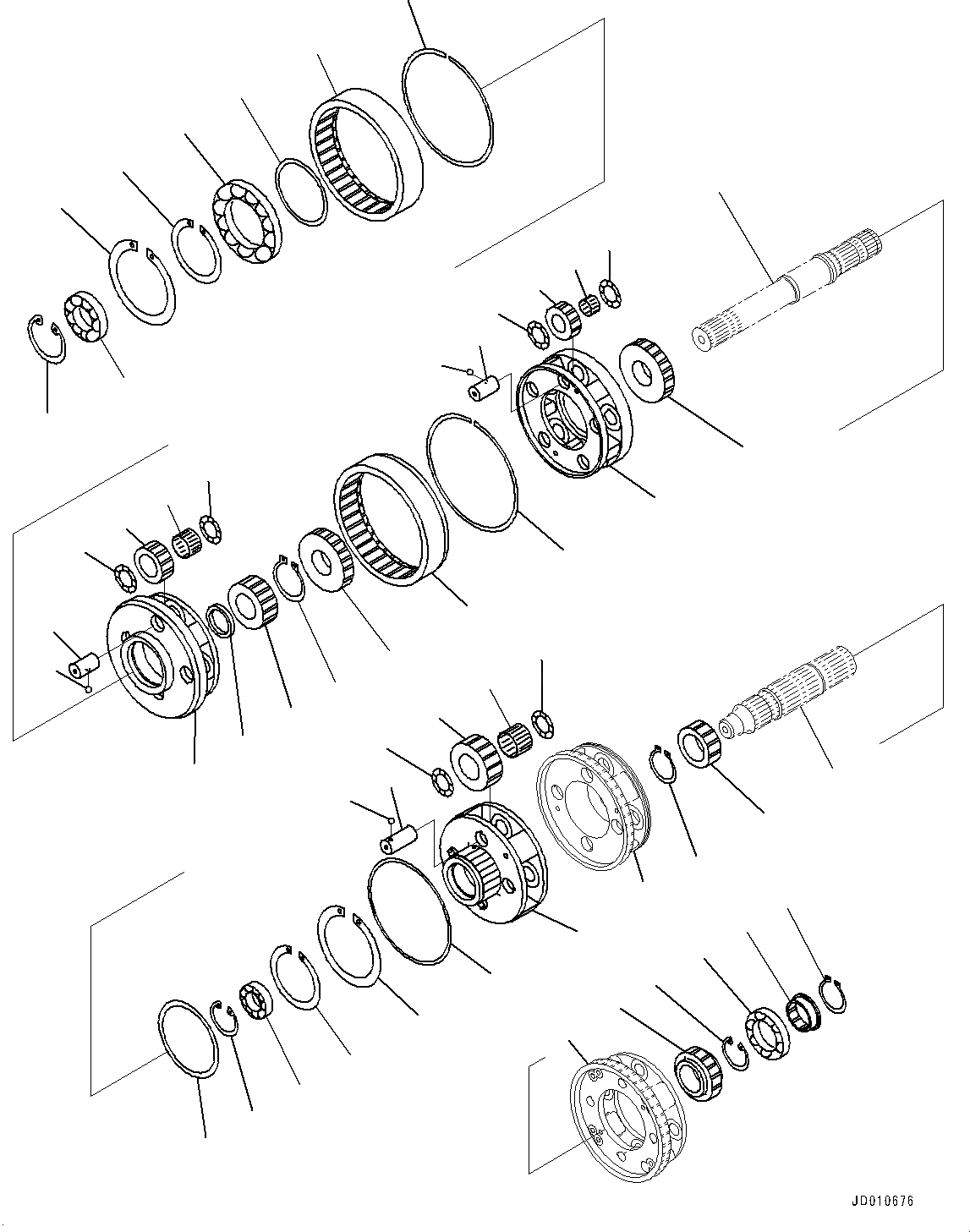 JD010676