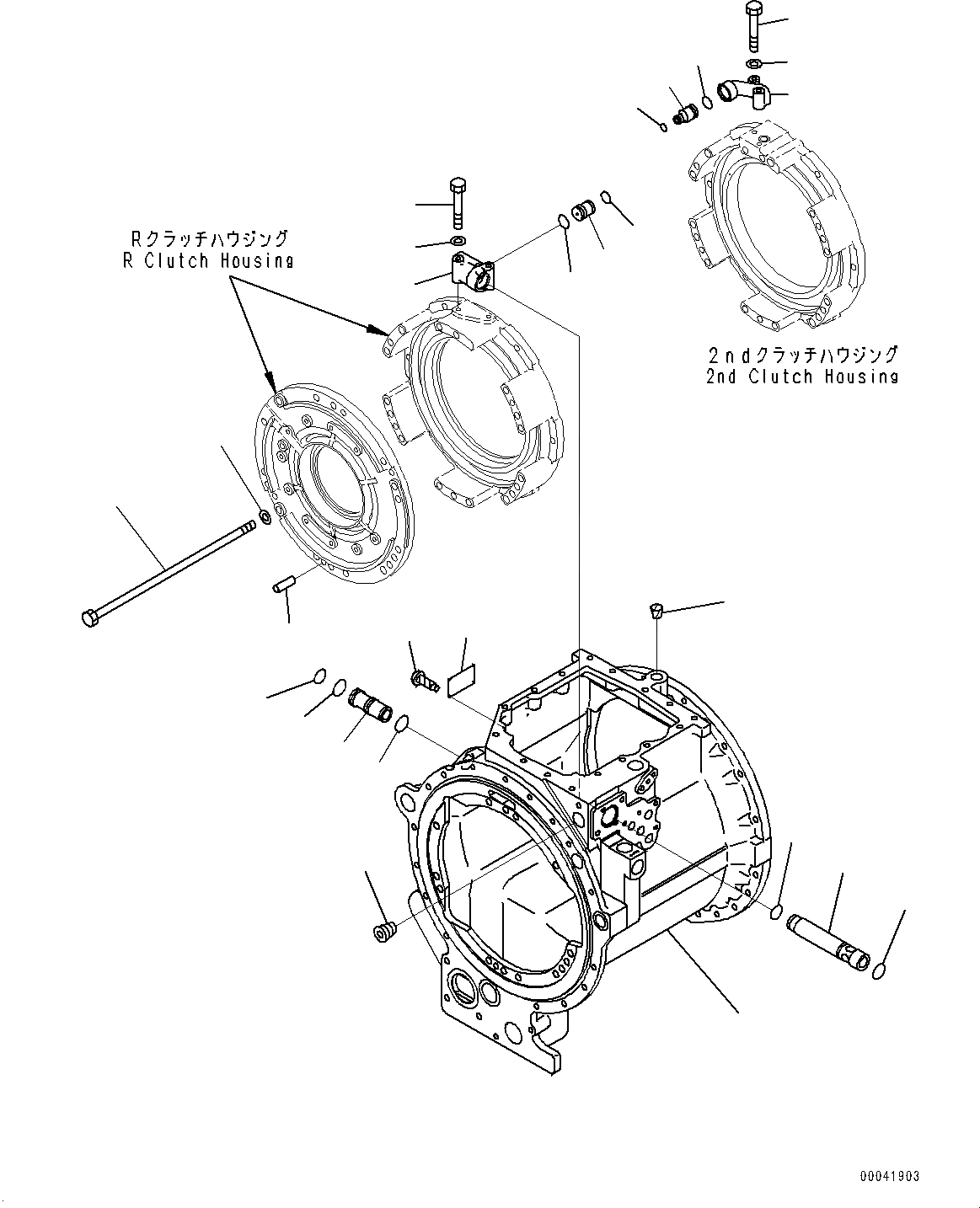 Rクラッチハウジング
R Clutch Housing

2ndクラッチハウジング
2nd Clutch Housing

00041903