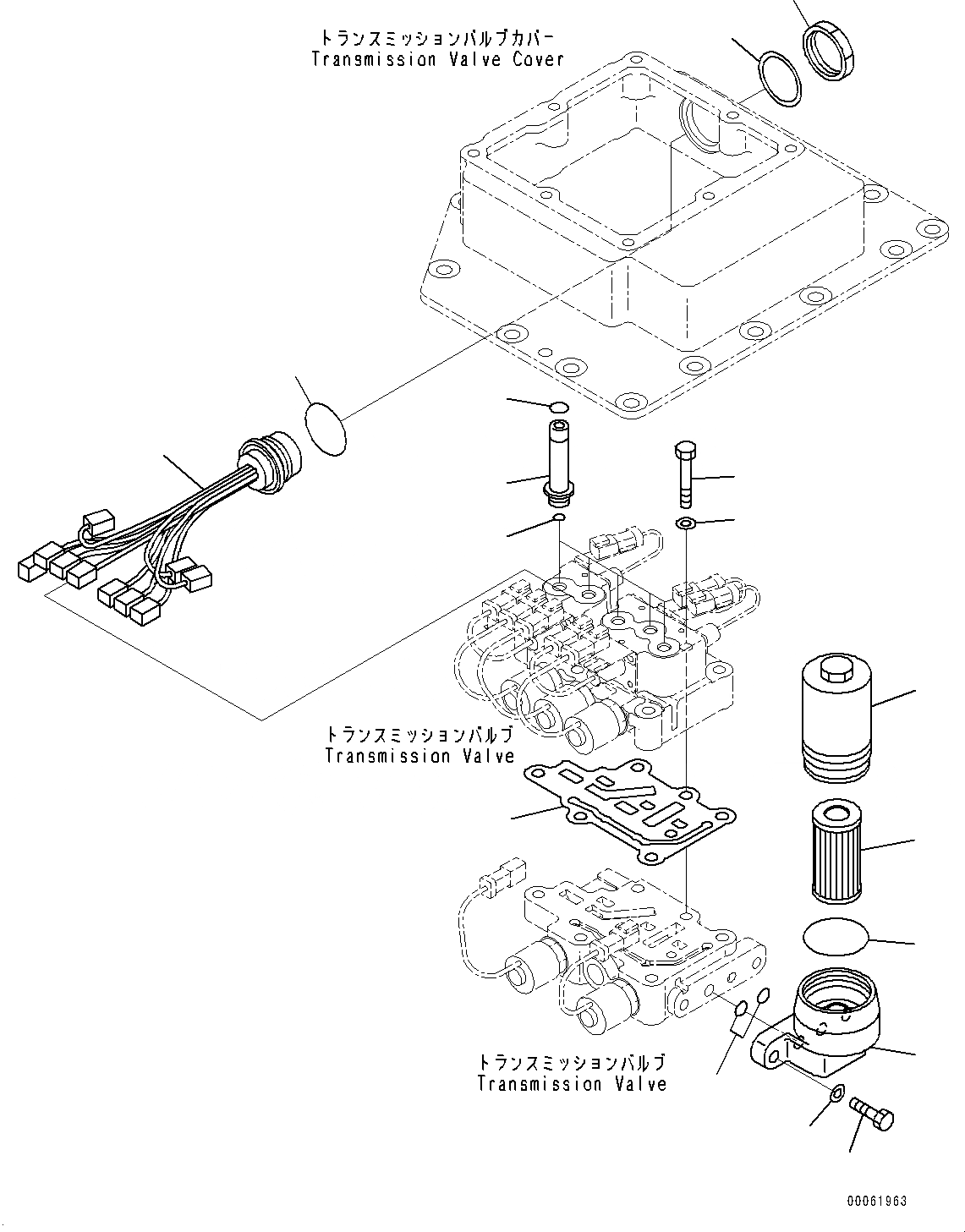 トランスミッションバルブカバー
Transmission Valve Cover

トランスミッションバルブ
Transmission Valve

トランスミッションバルブ
Transmission Valve

00061963