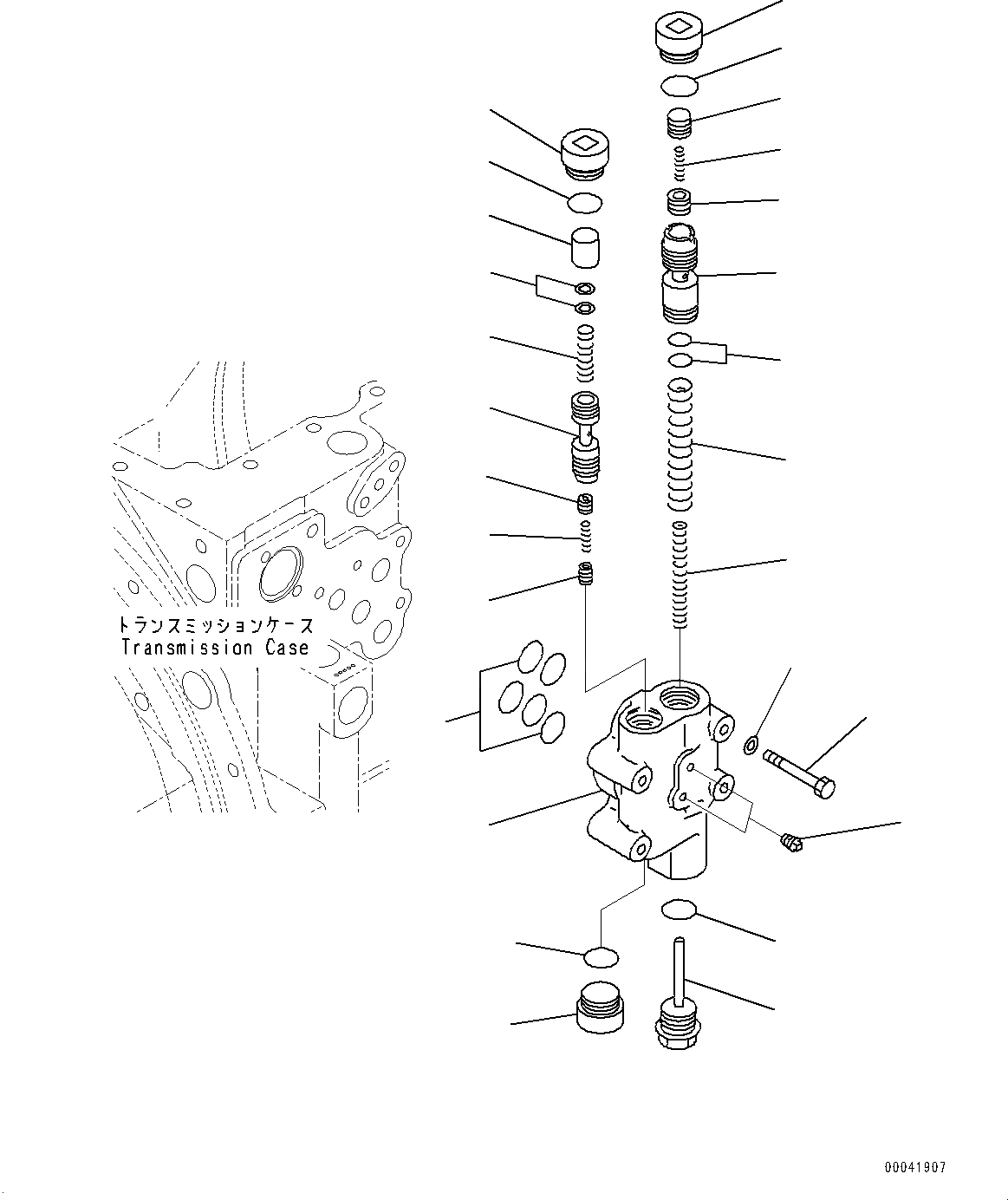 トランスミッションケース
Transmission Case

00041907