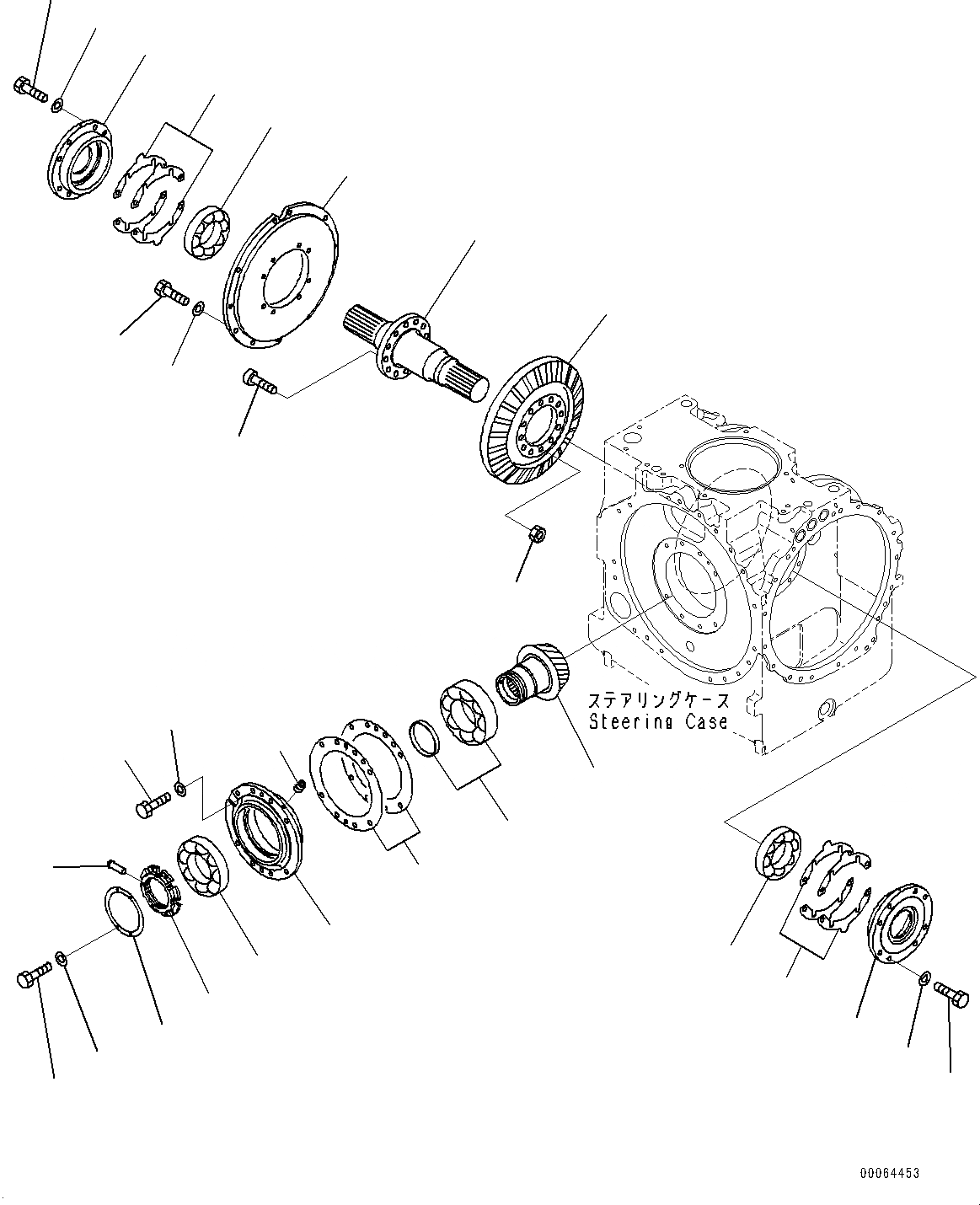 ステアリングケース
Steering Case

00064453