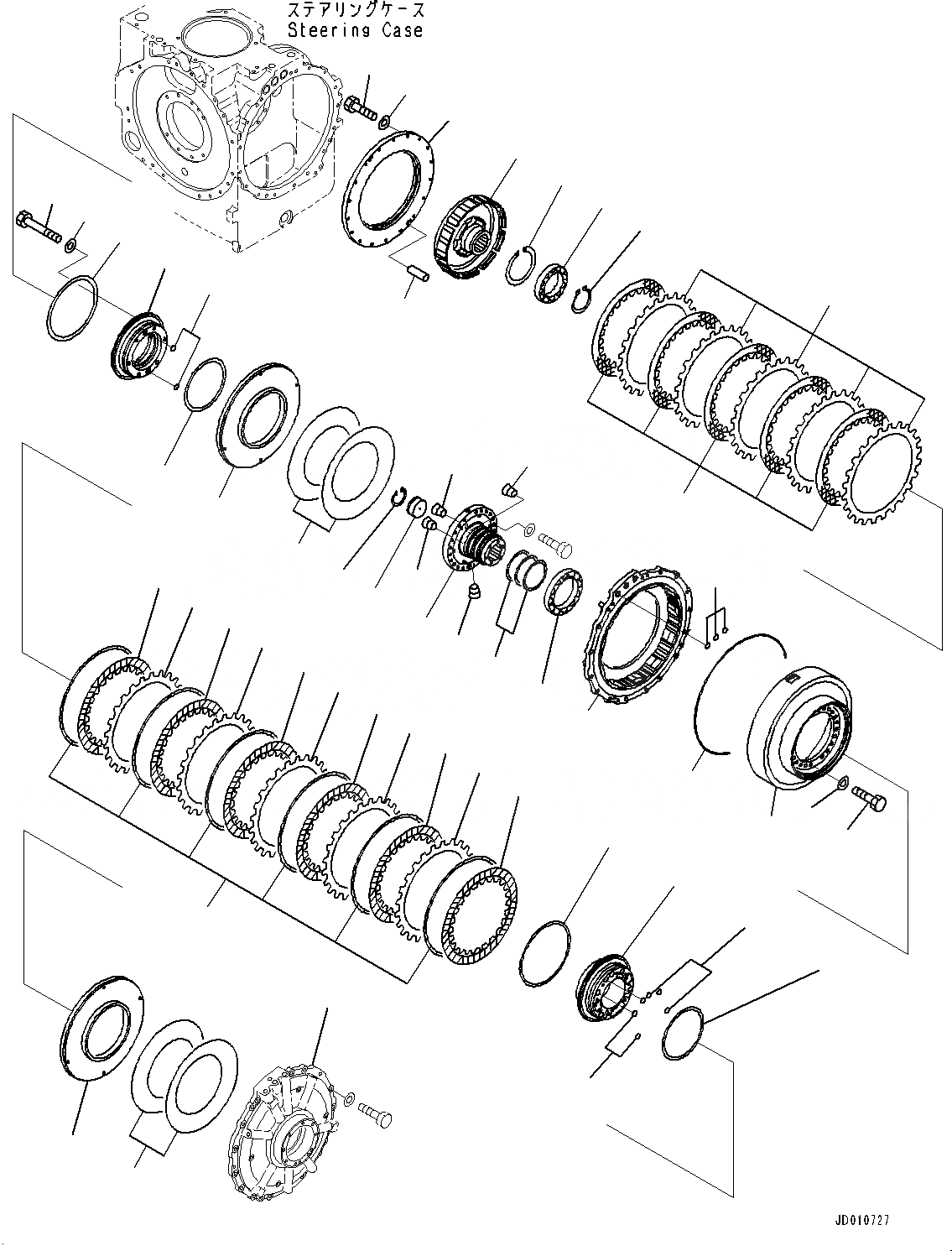 ステアリングケース
Steering Case

JD010727