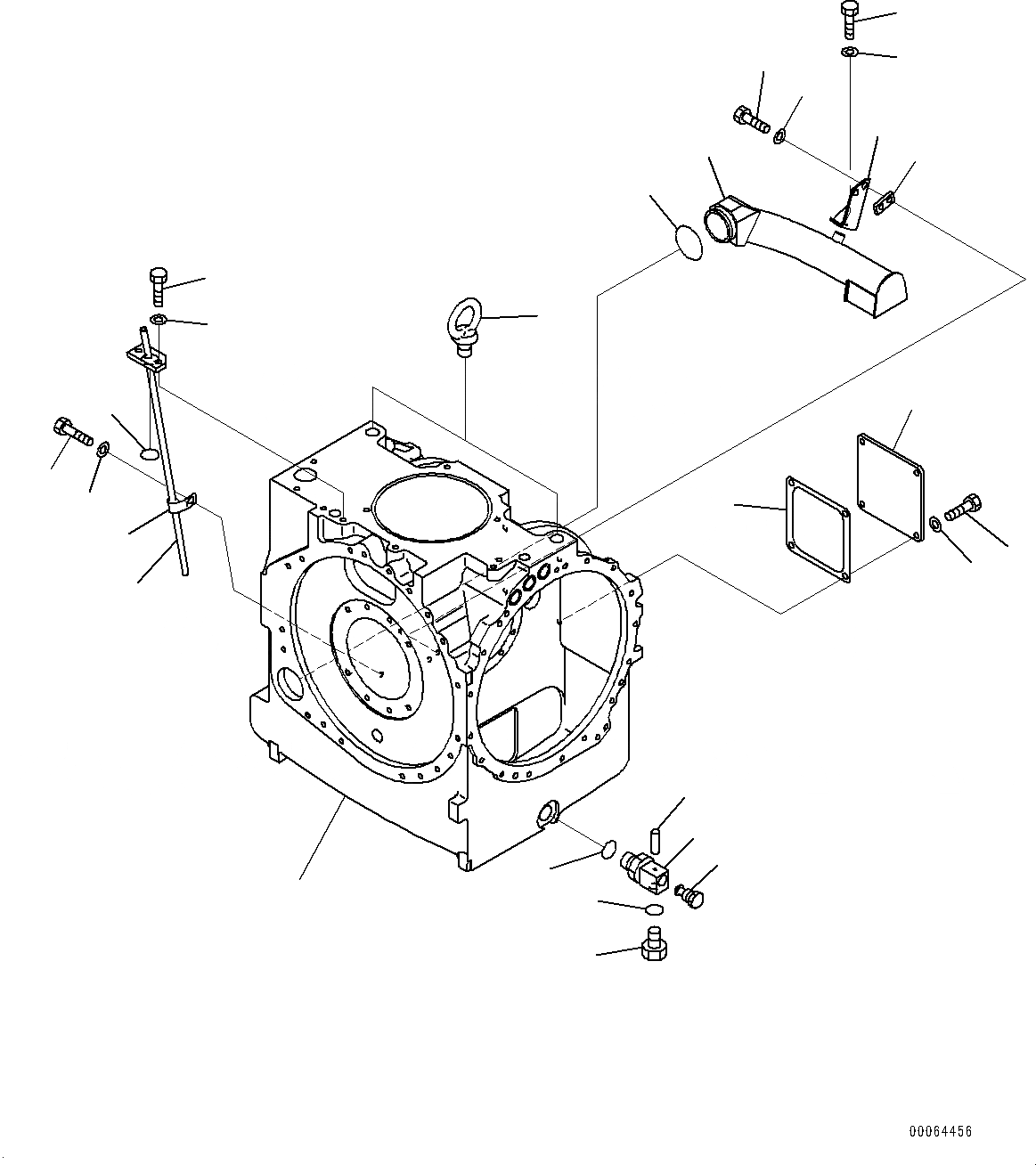 00064456