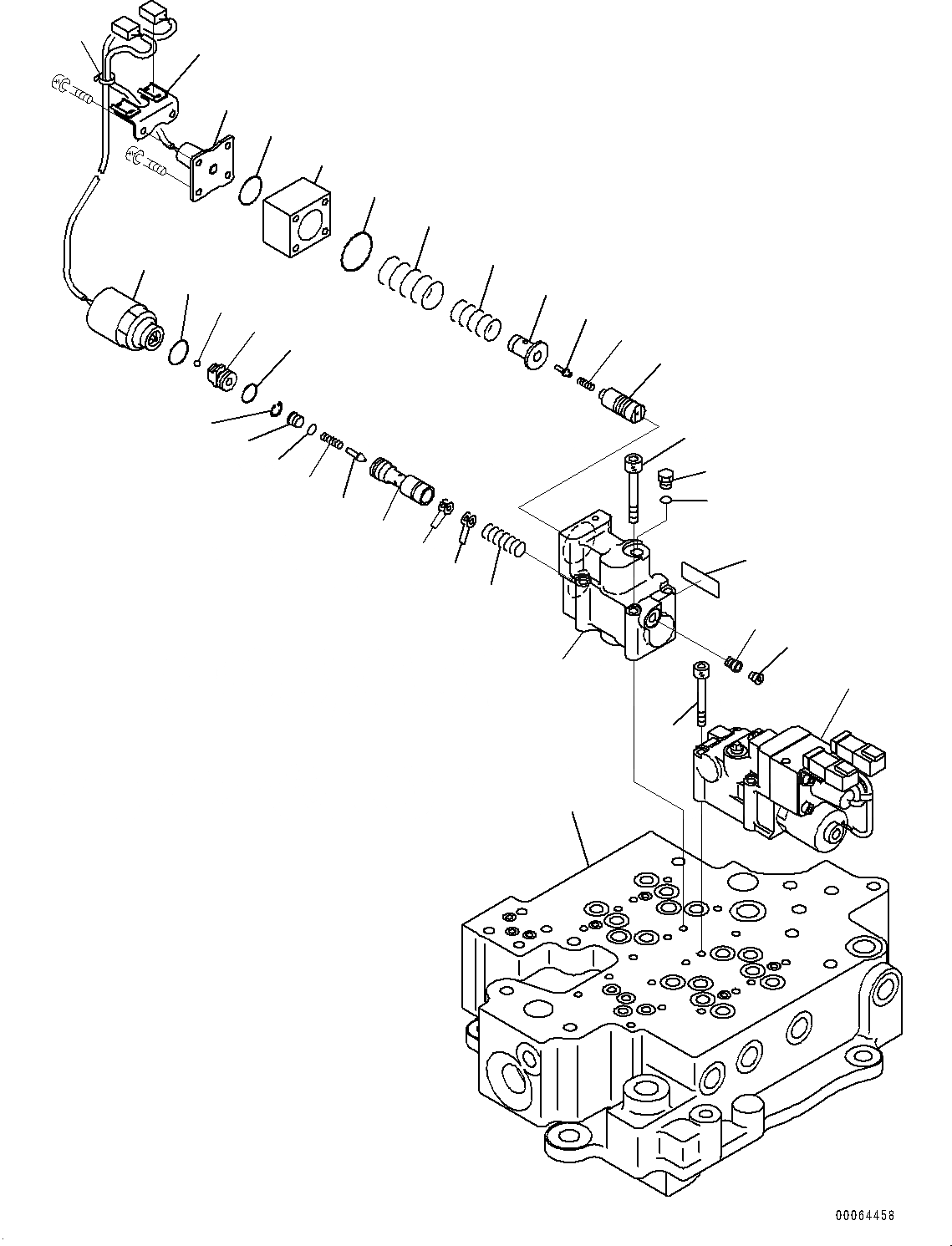 00064458