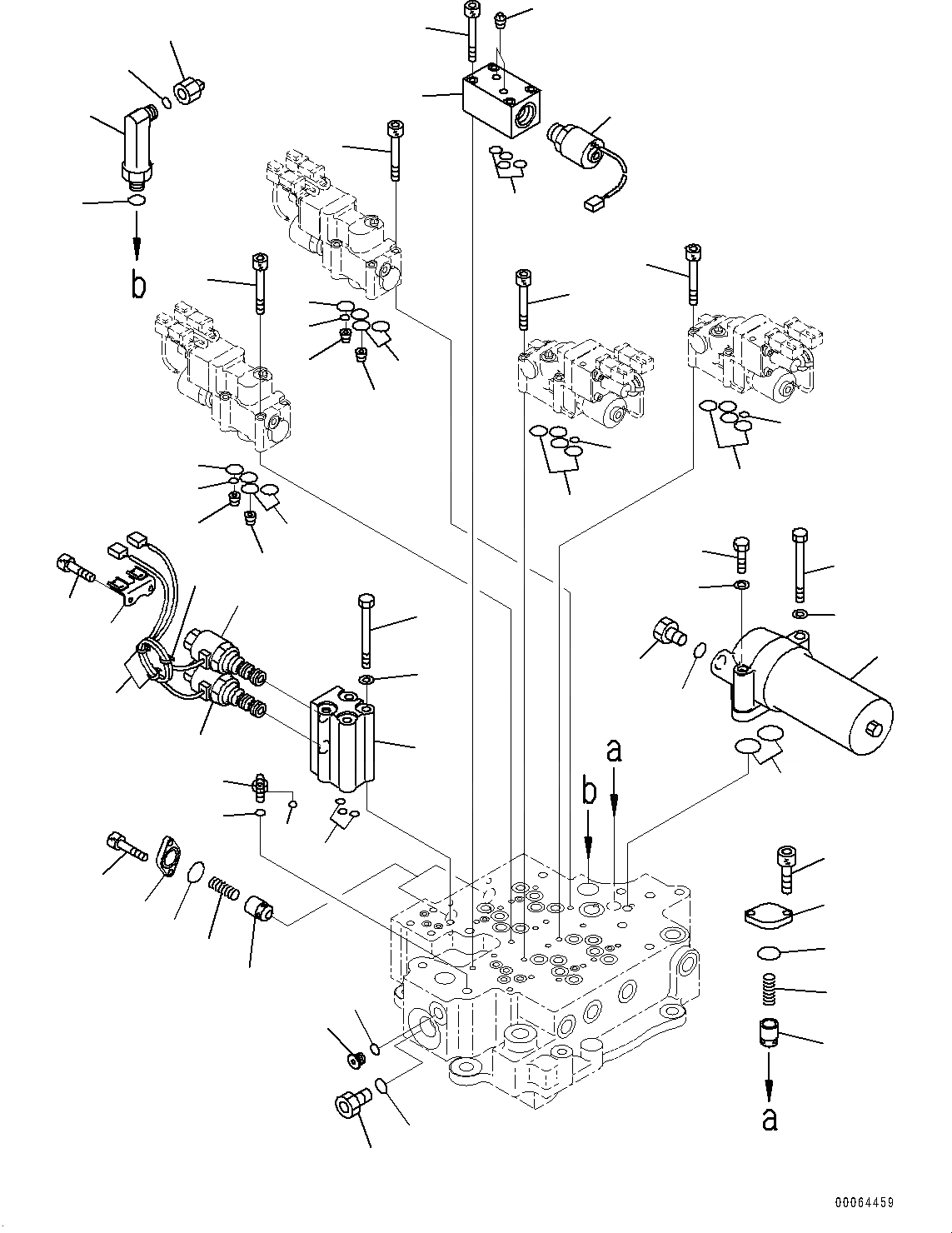 b

a
b

a

00064459