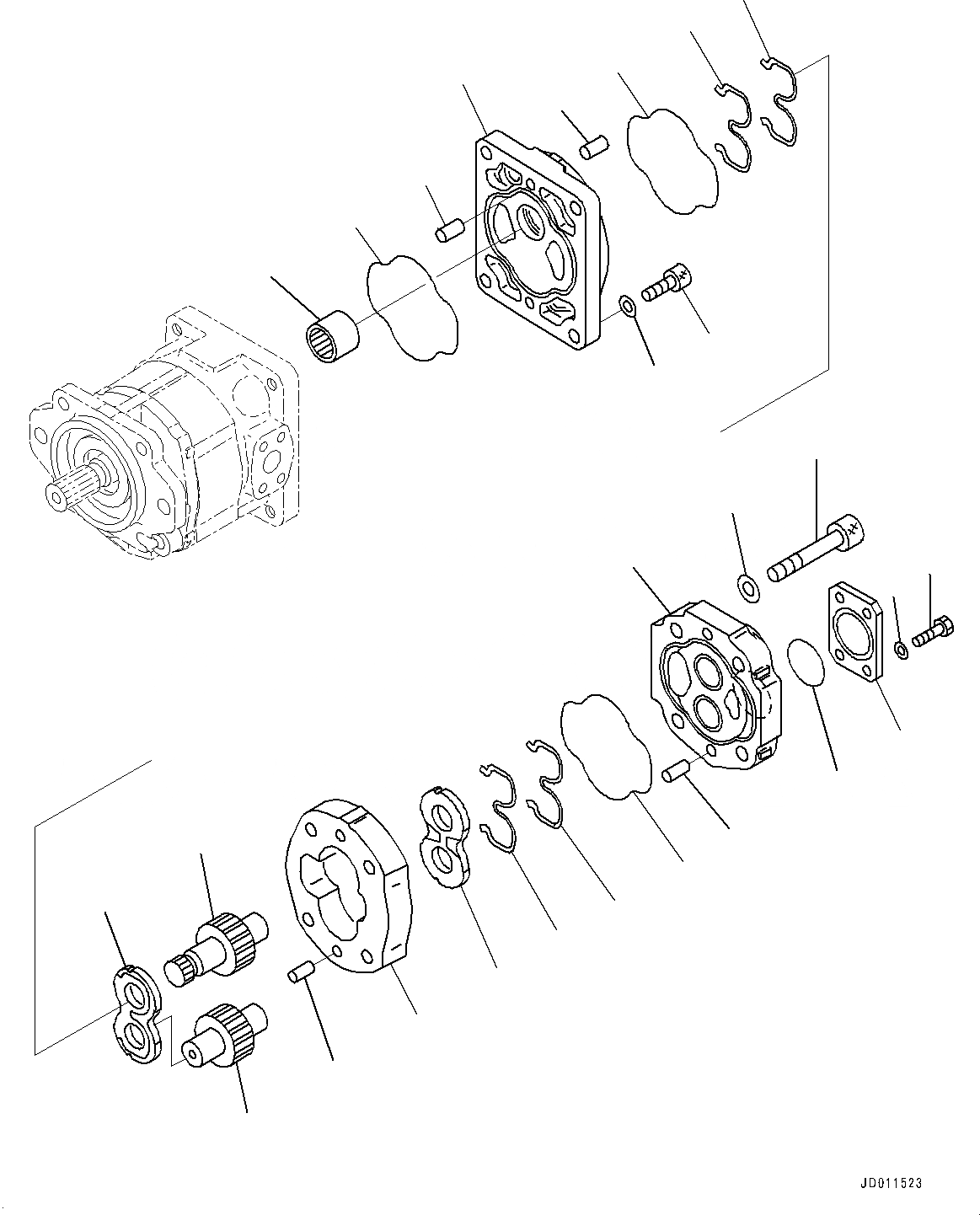 JD011523