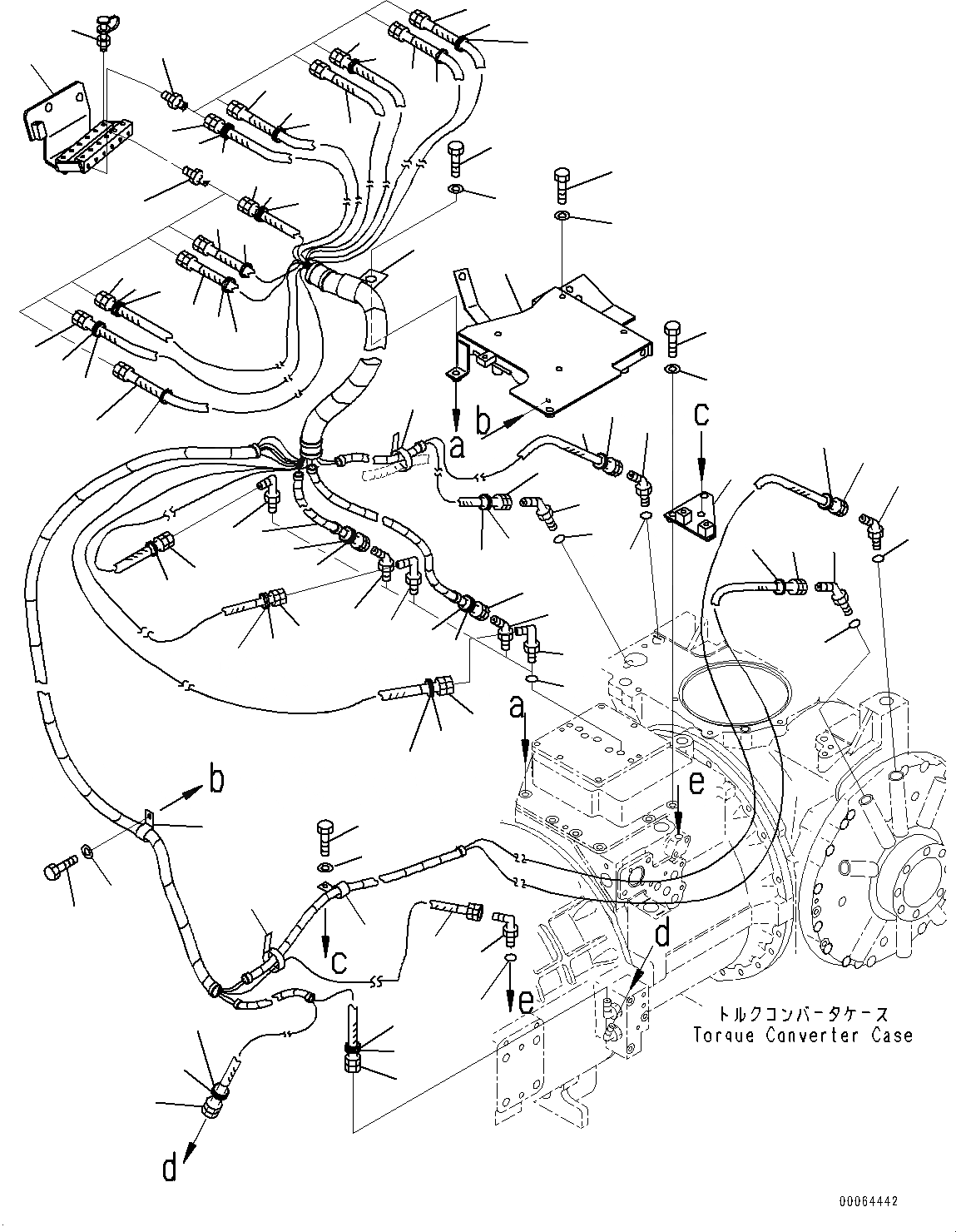 a
b
c
a
e
b
c
d
e
d
トルクコンバータケース
Torque Converter Case
00064442