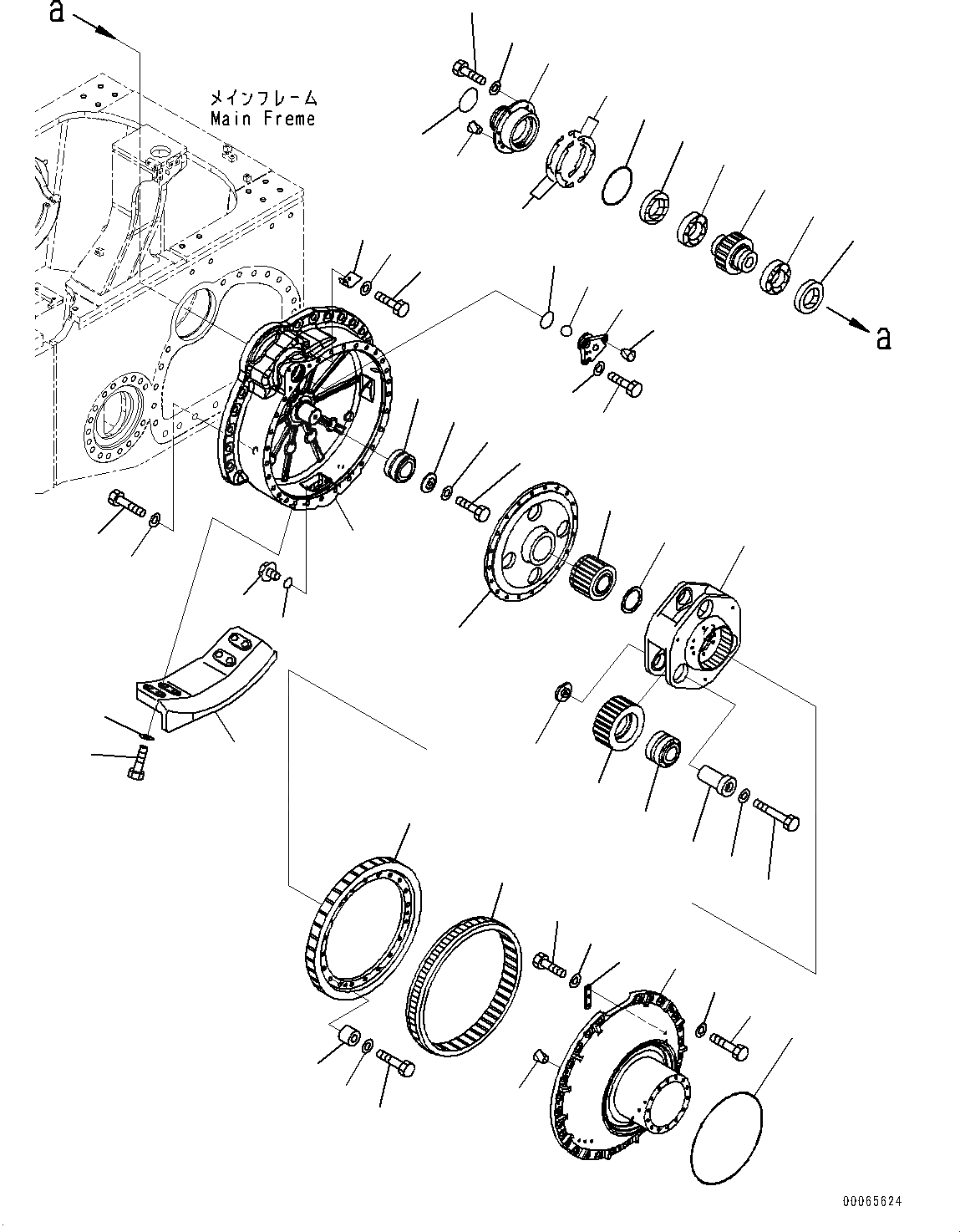 a

メインフレーム
Main Freme

a

00065624