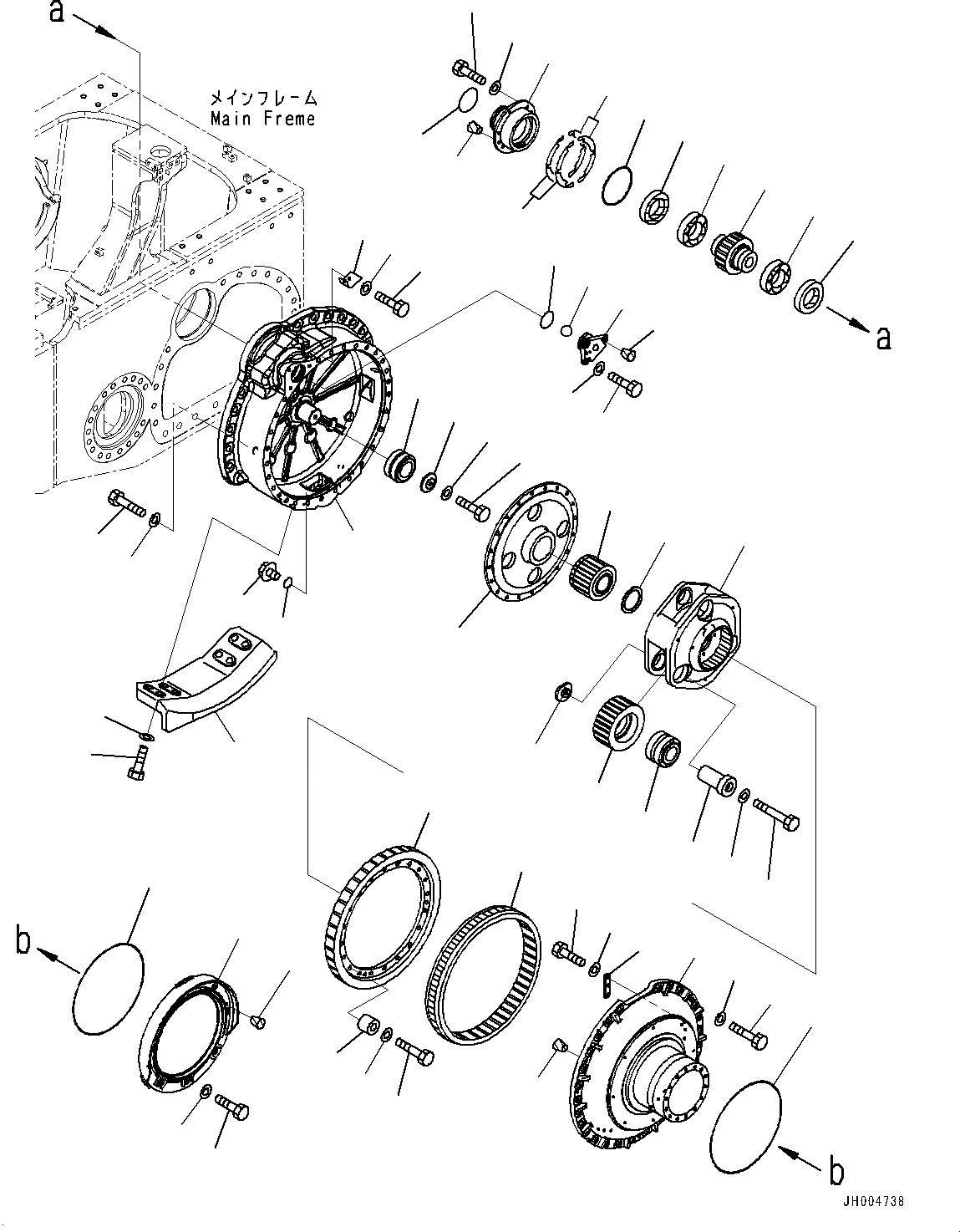 a
メインフレーム
Main Freme
a
b
b
JH004738