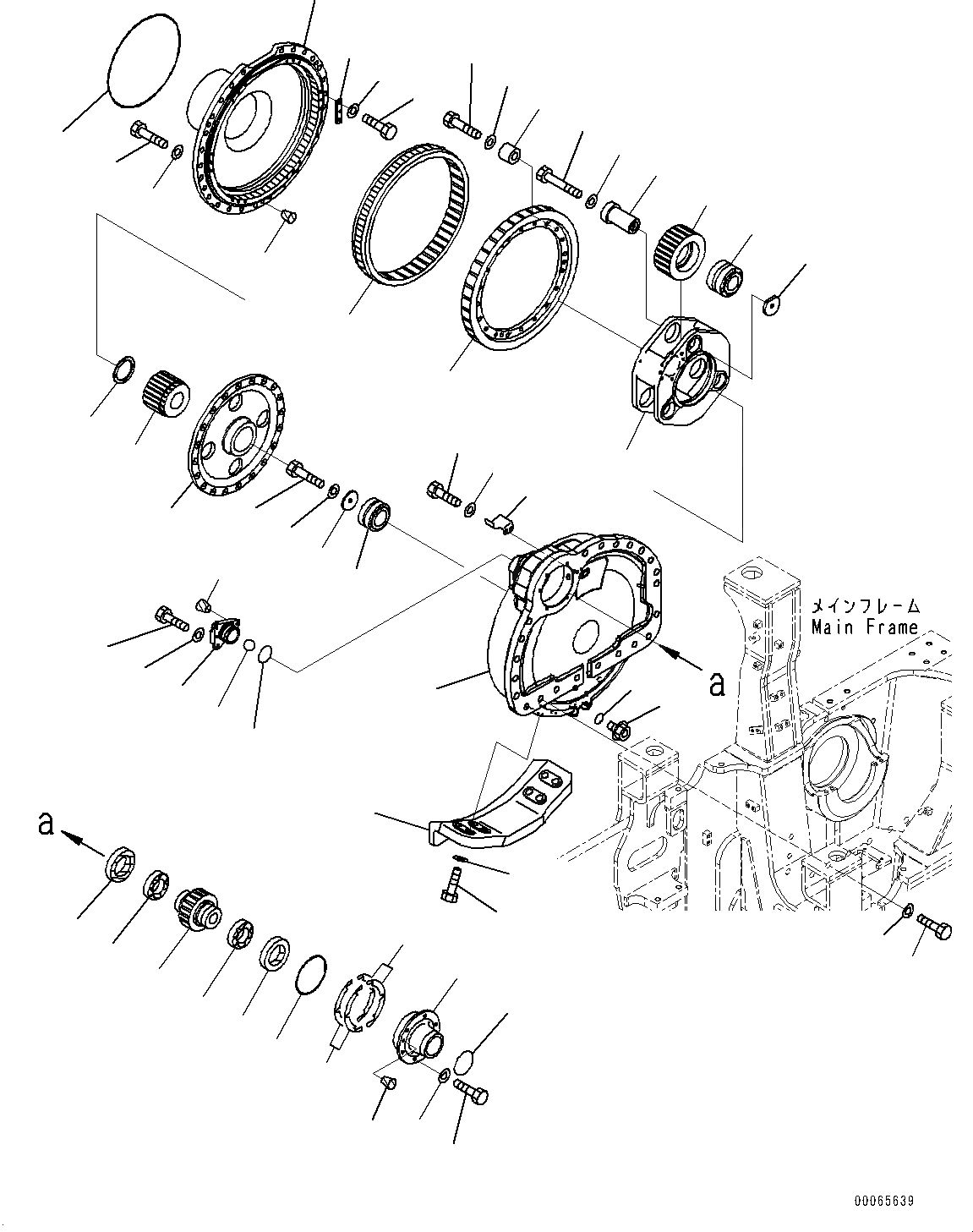 メインフレーム
Main Frame

a

a

00065639