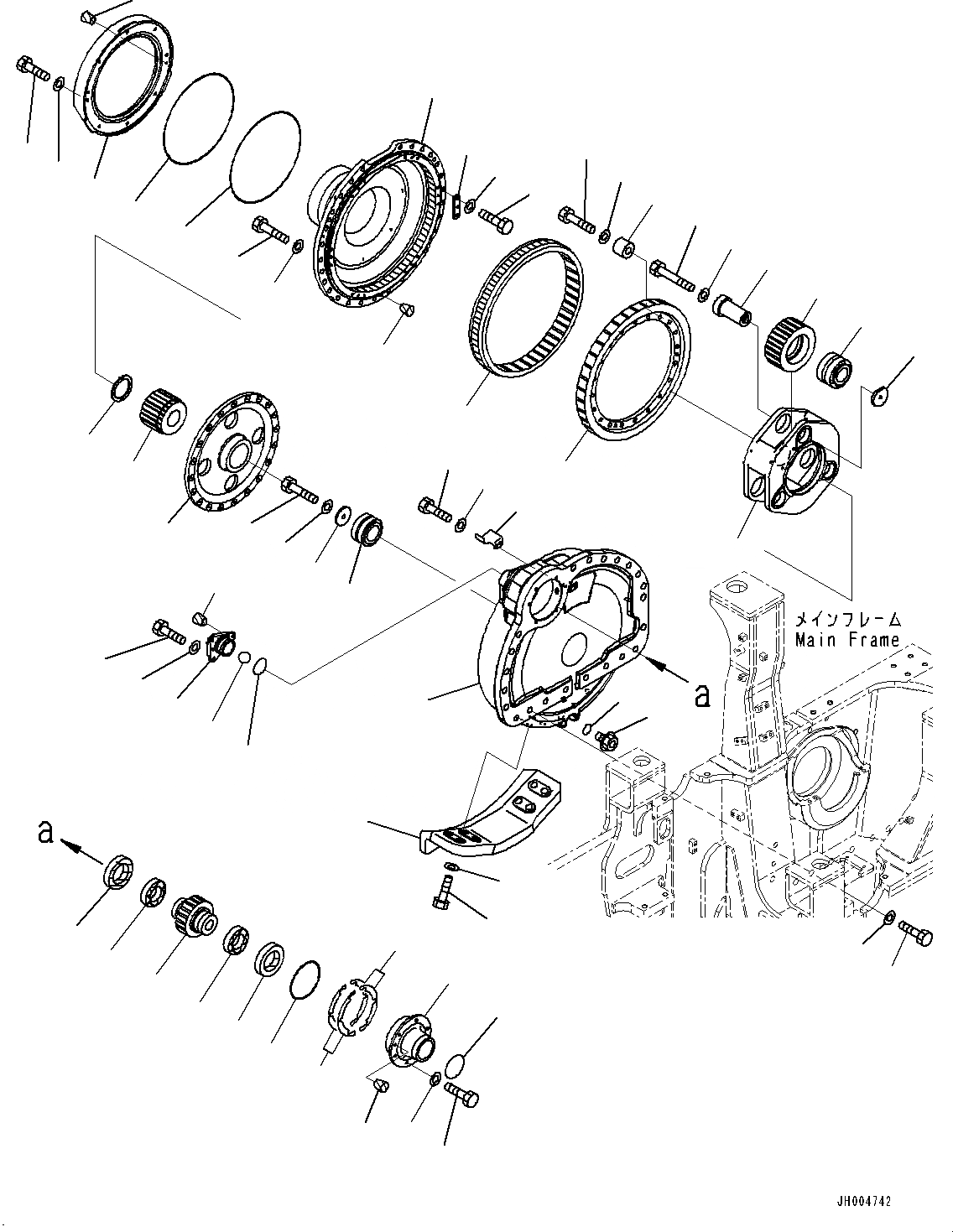 メインフレーム
Main Frame

a

a

JH004742