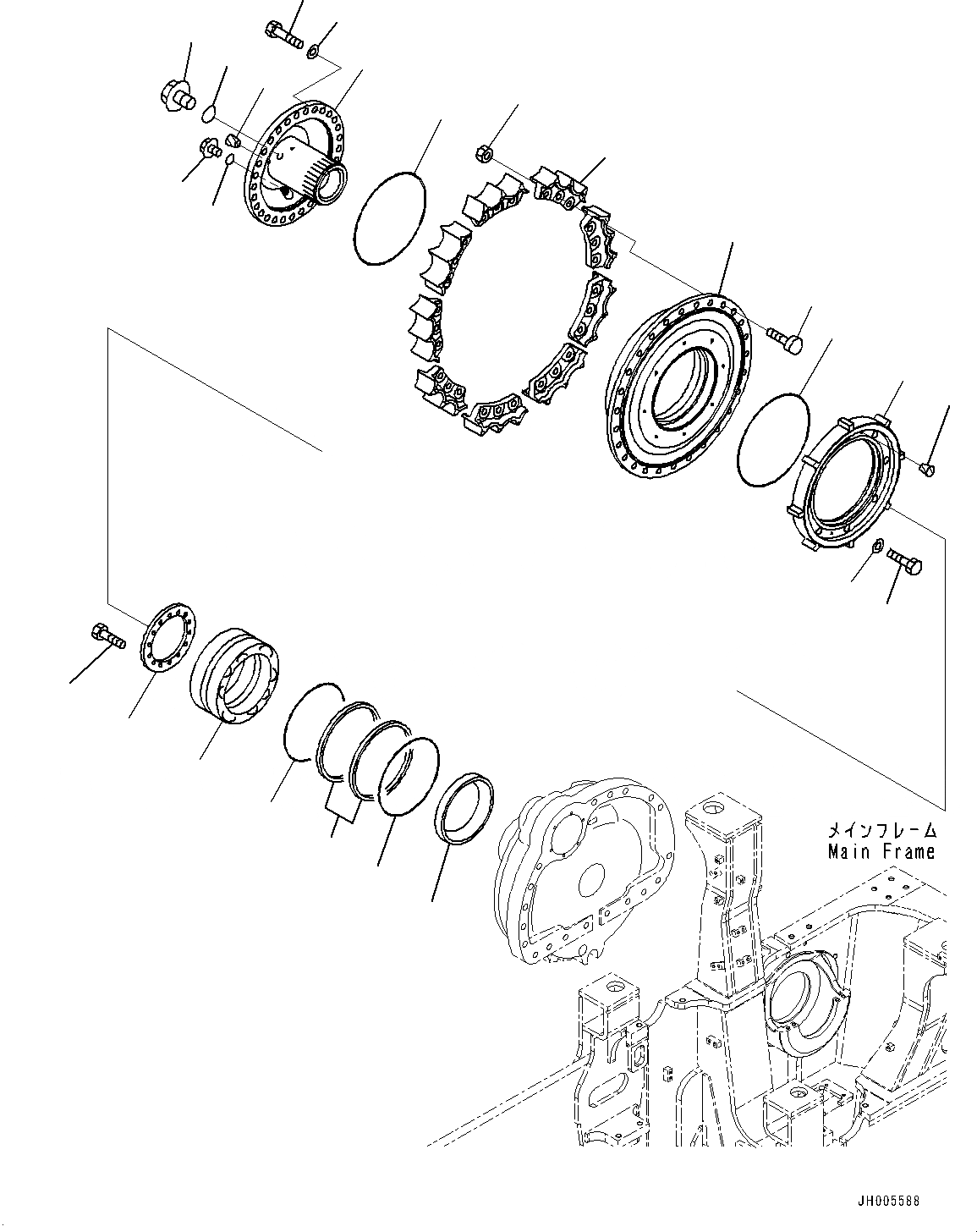 メインフレーム
Main Frame

JH005588