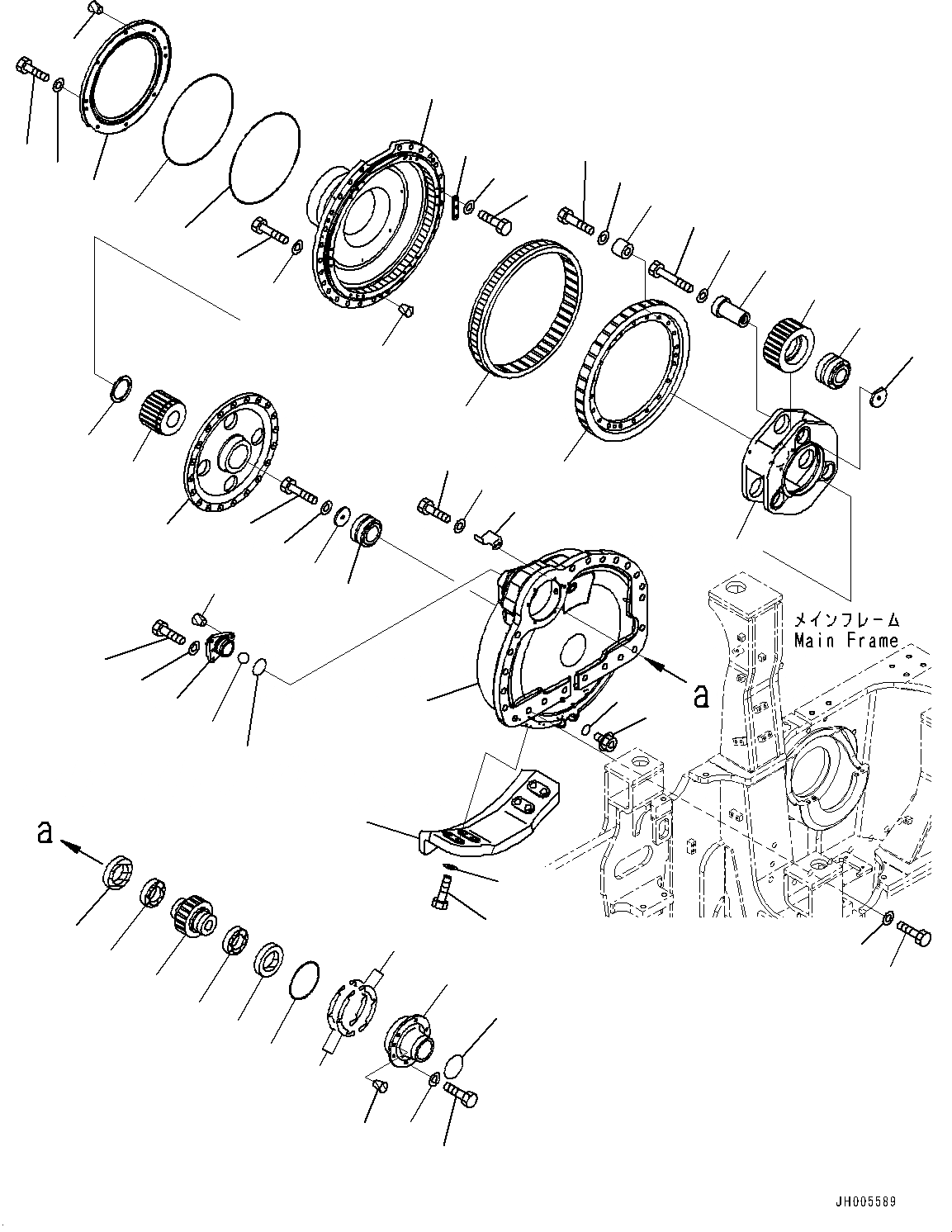 メインフレーム
Main Frame

a

a

JH005589