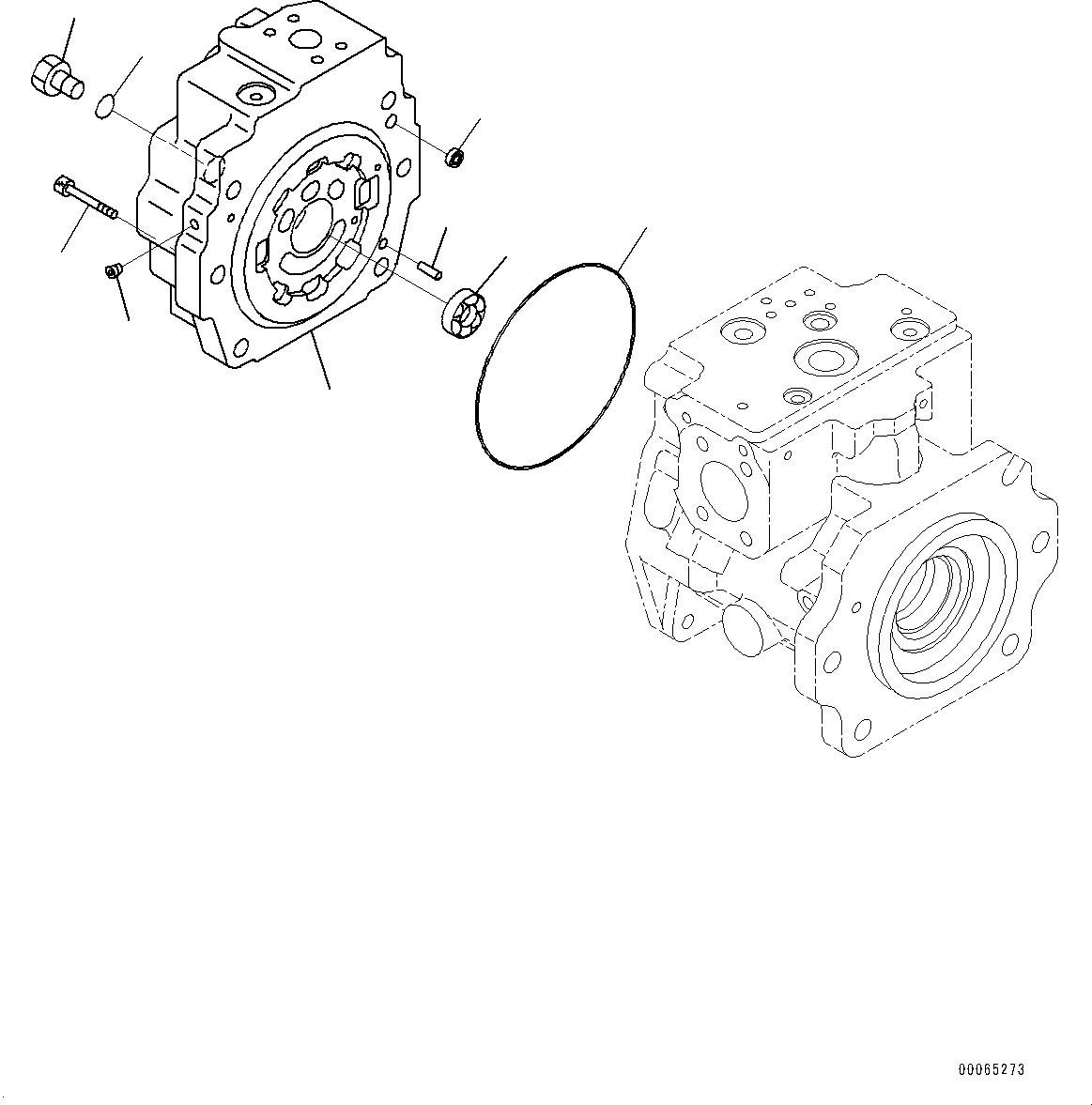 00065273