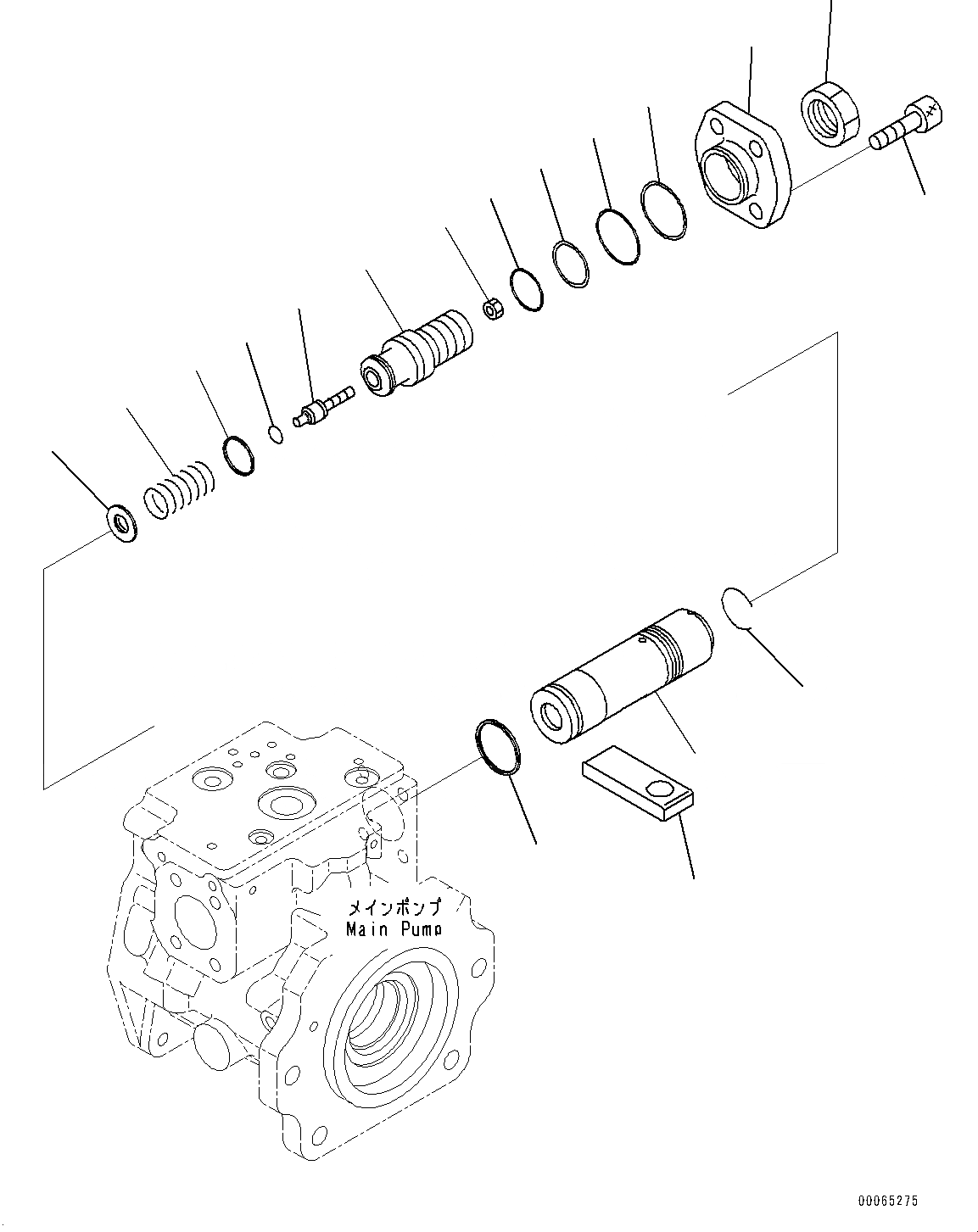 メインポンプ
Main Pump

00065275