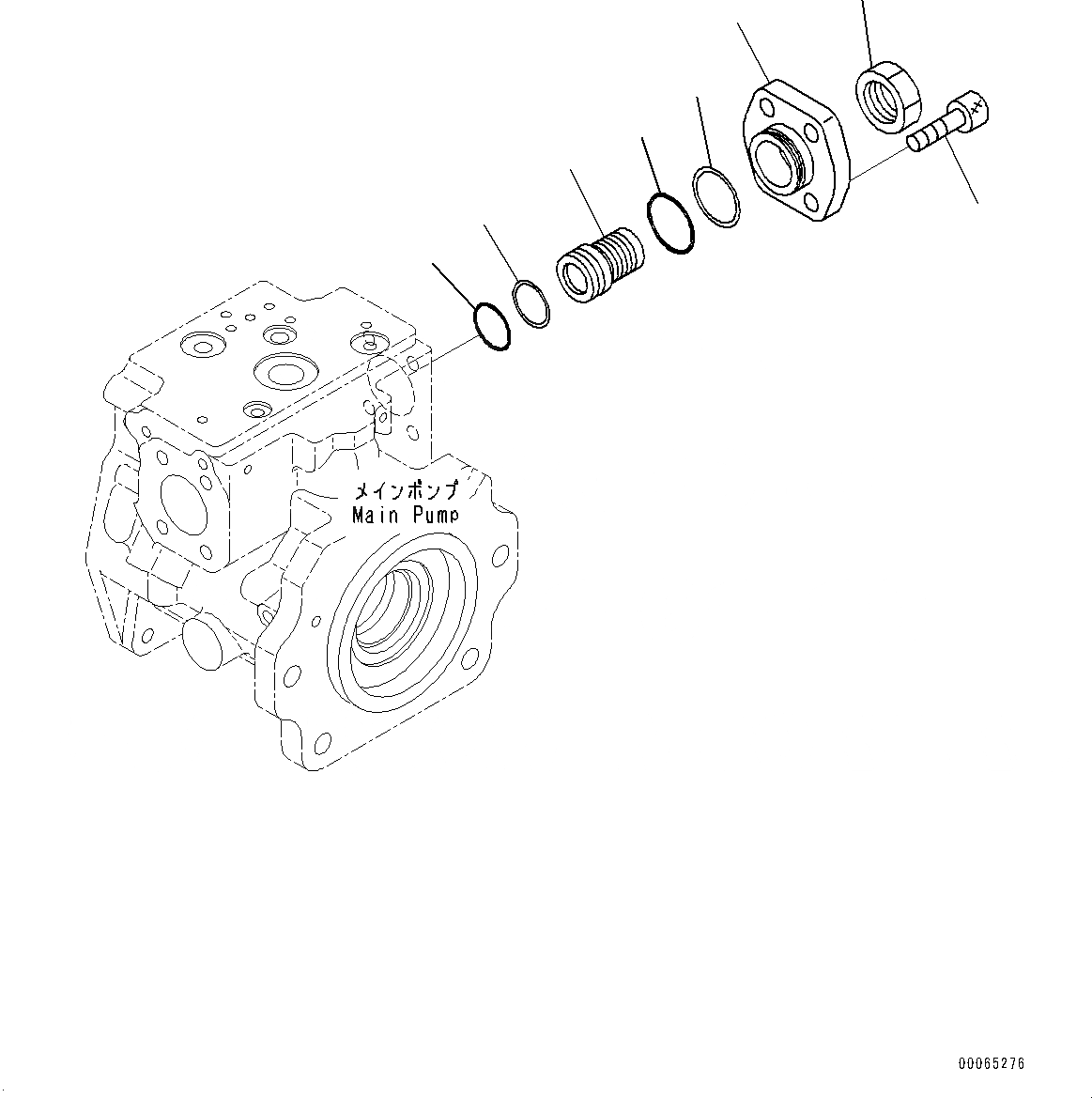 メインポンプ
Main Pump

00065276