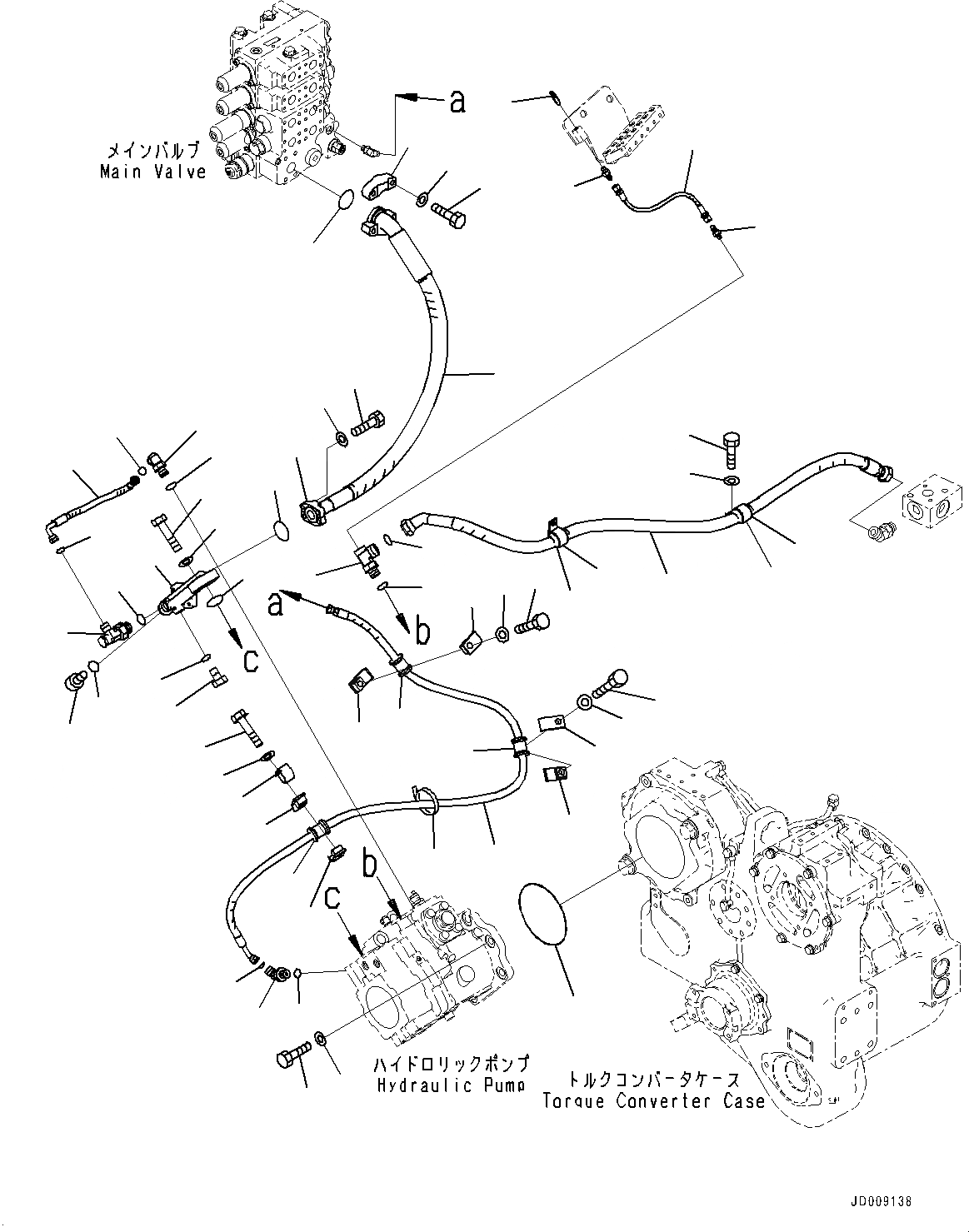 メインバルブ
Main Valve

a

a

b

c

b

c

ハイドロリックポンプ
Hydraulic Pump

トルクコンバータケース
Torque Converter Case

JD009138